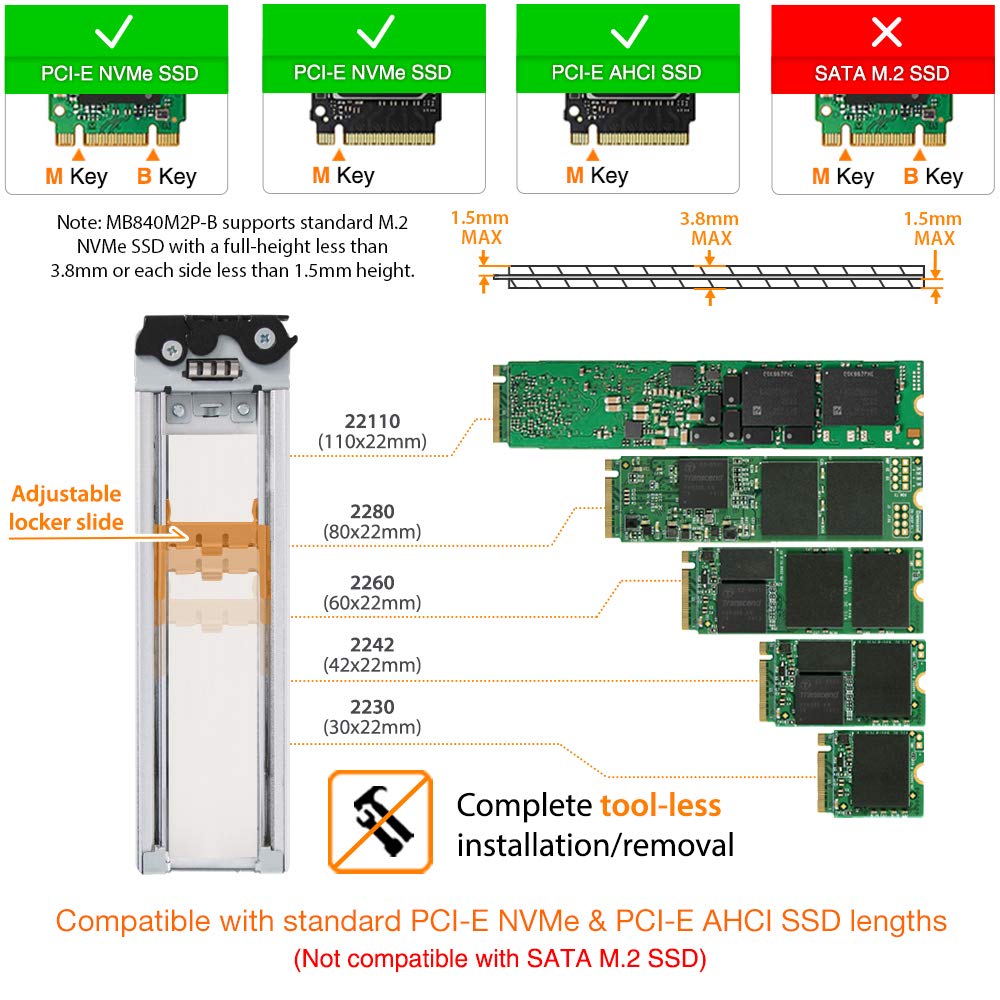 PCI-E NVMe SSD
M Key B Key

PCI-E NVMe SSD
M Key

PCI-E AHCI SSD
M Key

SATA M.2 SSD
M Key B Key

Note: MB840M2P-B supports standard M.2 NVMe SSD with a full-height less than 3.8mm or each side less than 1.5mm height.

1.5mm MAX
3.8mm MAX
1.5mm MAX

Adjustable locker slide

22110
(110x22mm)

2280
(80x22mm)

2260
(60x22mm)

2242
(42x22mm)

2230
(30x22mm)

Complete tool-less installation/removal

Compatible with standard PCI-E NVMe & PCI-E AHCI SSD lengths
(Not compatible with SATA M.2 SSD)