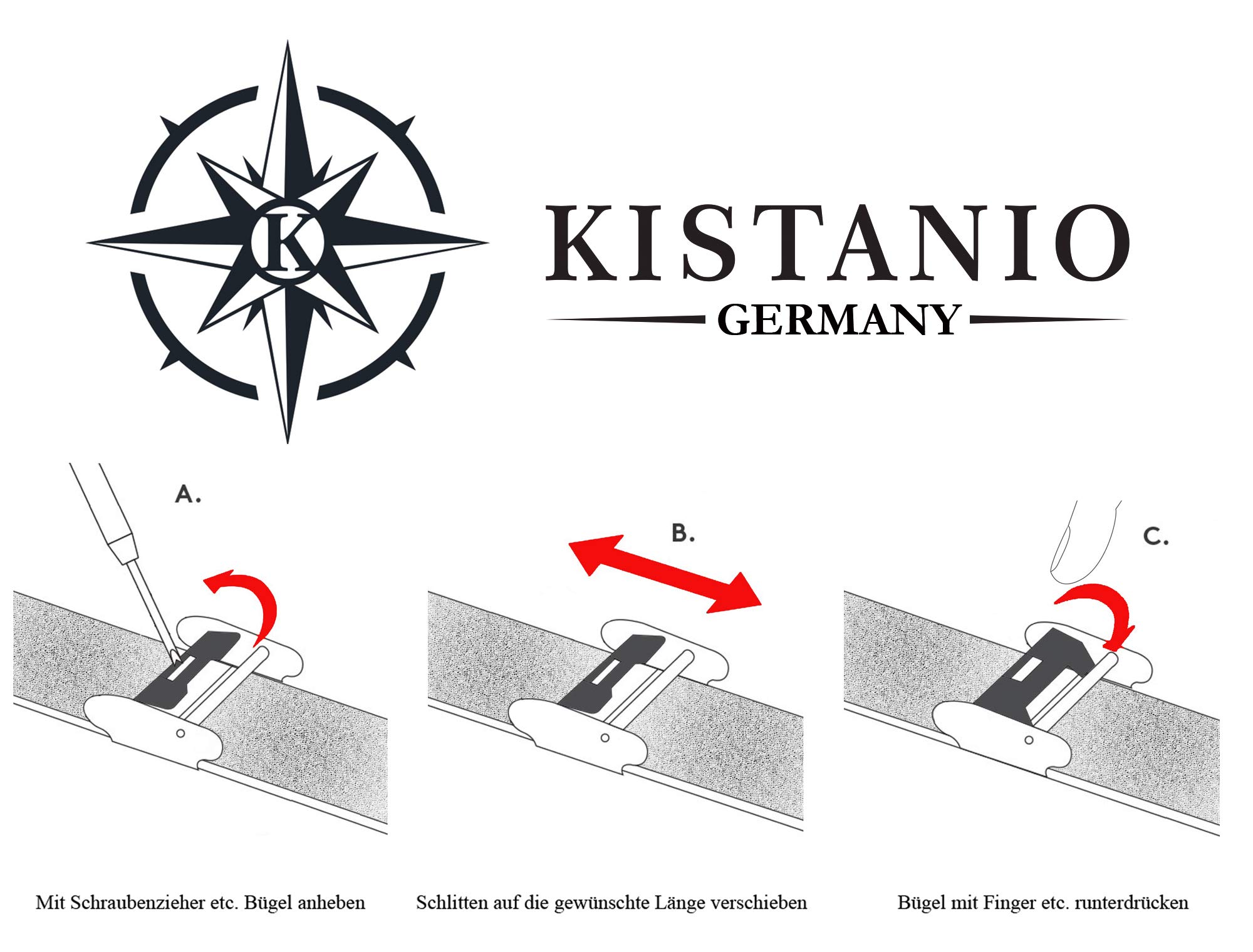 K

KISTANIO
GERMANY

A.

B.

C.

Mit Schraubenzieher etc. Bügel anheben

Schlitten auf die gewünschte Länge verschieben

Bügel mit Finger etc. runterdrücken