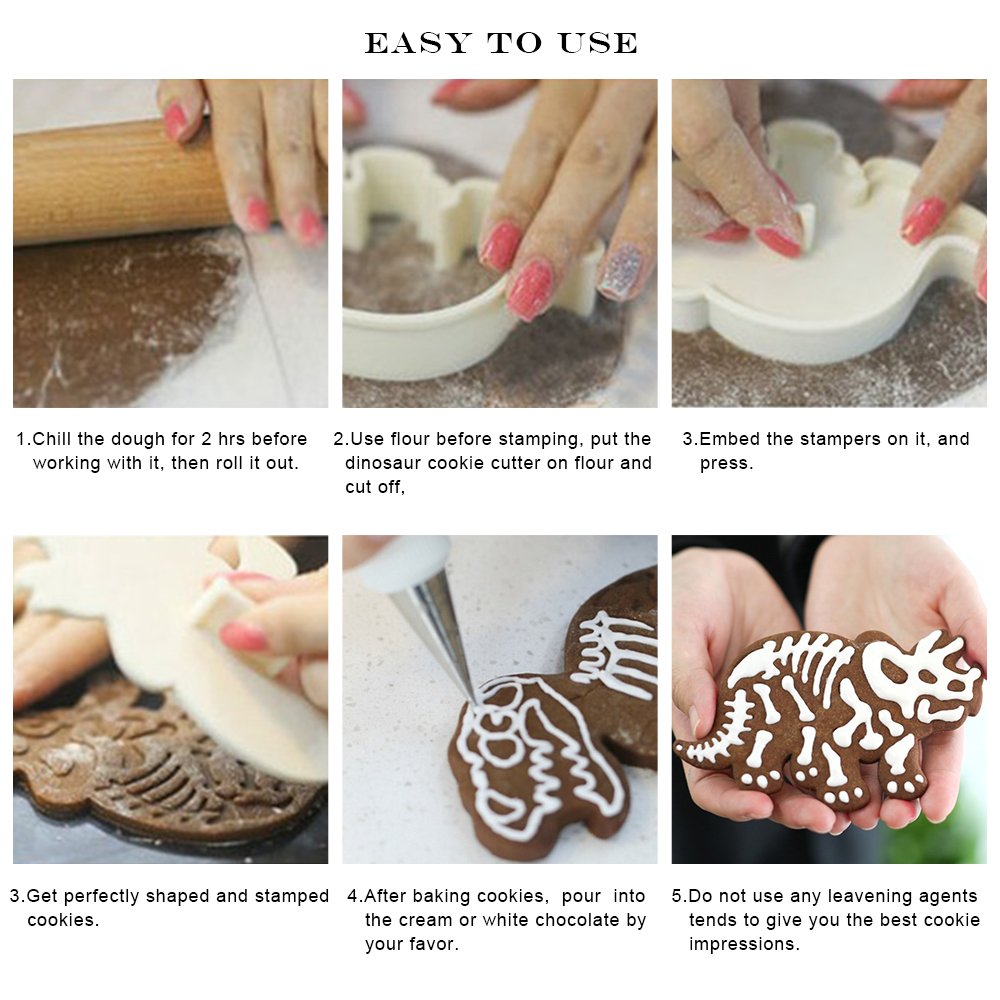 EASY TO USE

1.Chill the dough for 2 hrs before working with it, then roll it out.

2.Use flour before stamping, put the dinosaur cookie cutter on flour and cut off,

3.Embed the stampers on it, and press.

3.Get perfectly shaped and stamped cookies.

4.After baking cookies, pour into the cream or white chocolate by your favor.

5.Do not use any leavening agents tends to give you the best cookie impressions.