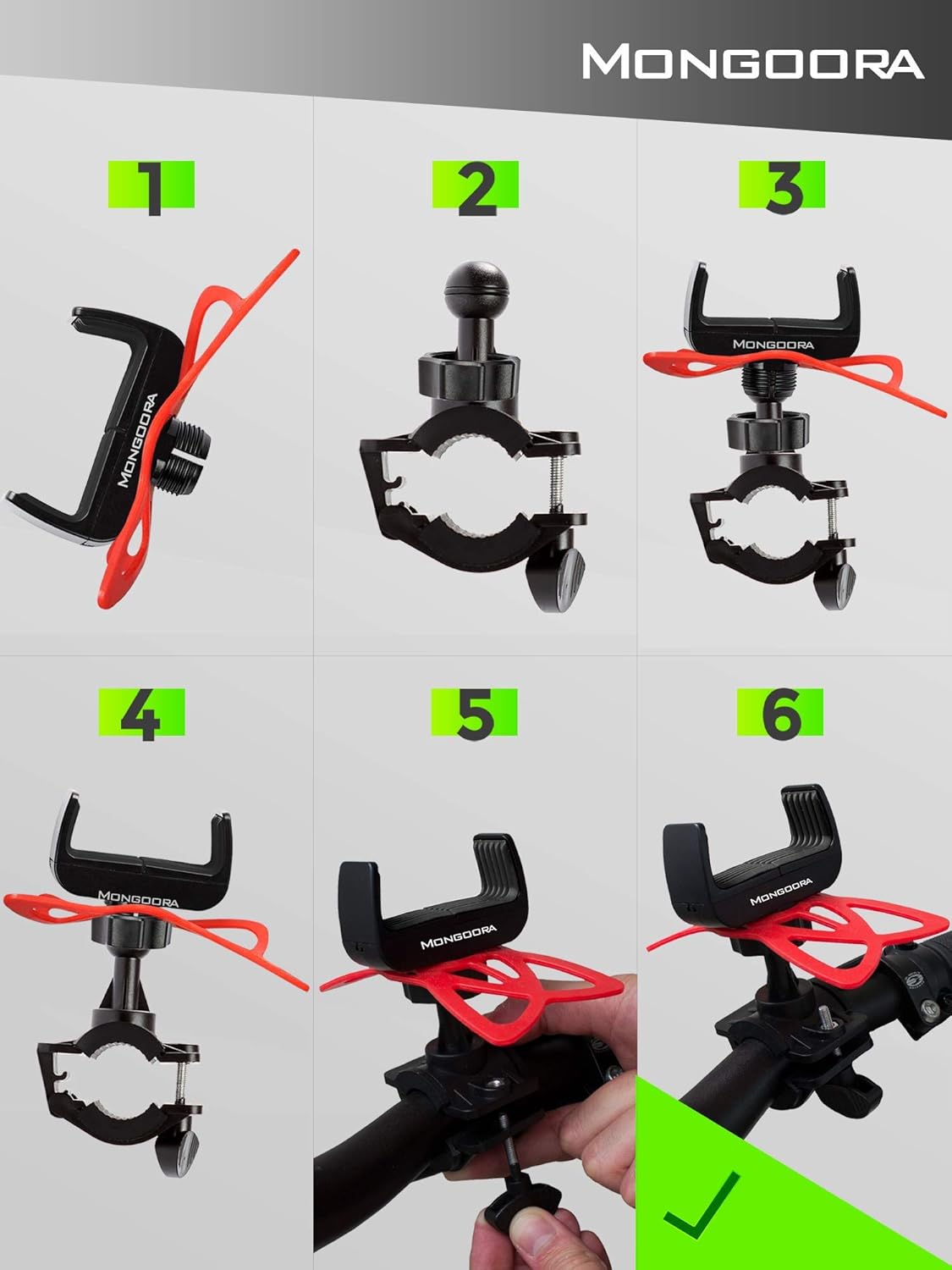 MONGOORA

1

MONGOORA

2

3

MONGOORA

4

MONGOORA

5

MONGOORA

6

MONGOORA