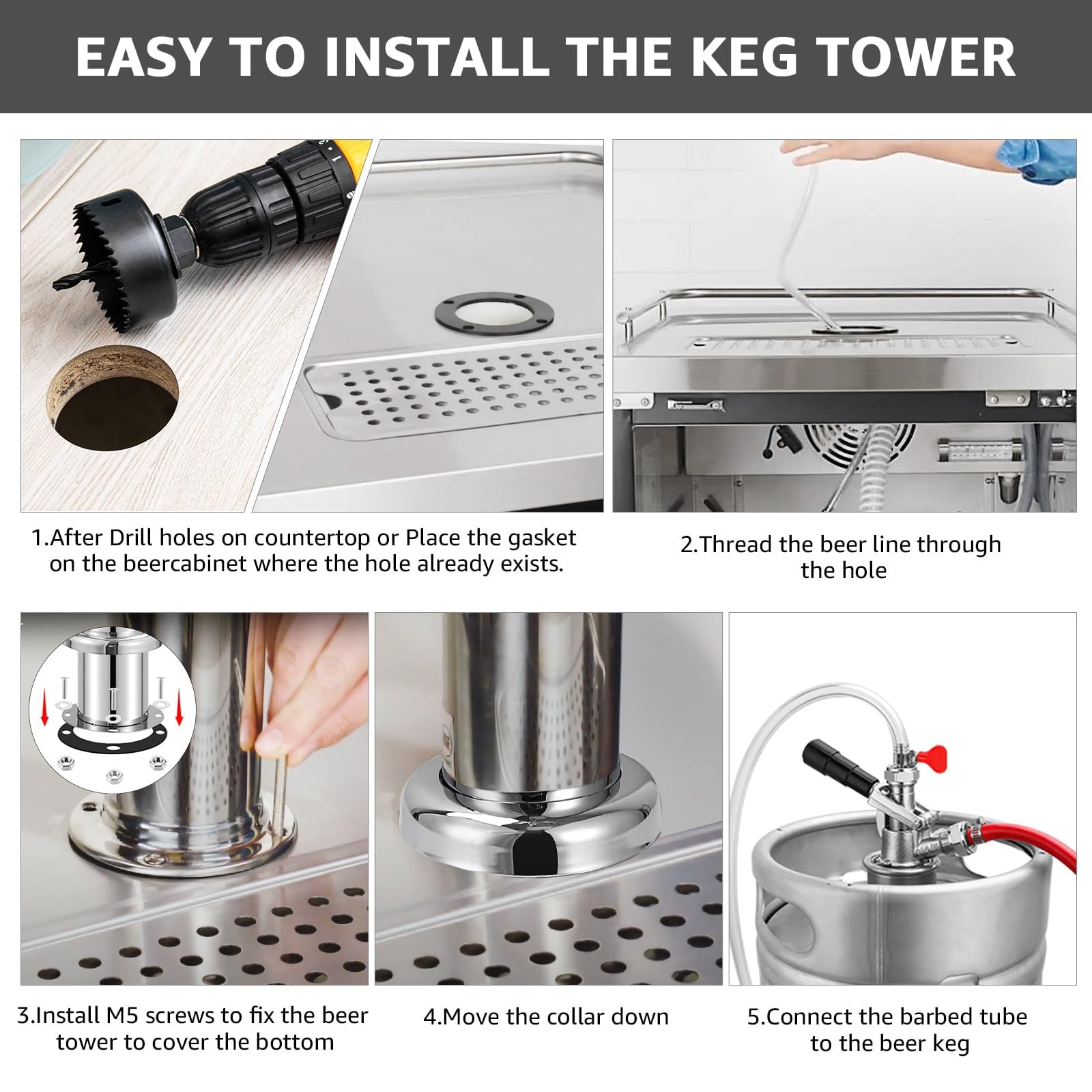 EASY TO INSTALL THE KEG TOWER

1.After Drill holes on countertop or Place the gasket on the beercabinet where the hole already exists.

2.Thread the beer line through the hole

3.Install M5 screws to fix the beer tower to cover the bottom

4.Move the collar down

5.Connect the barbed tube to the beer keg