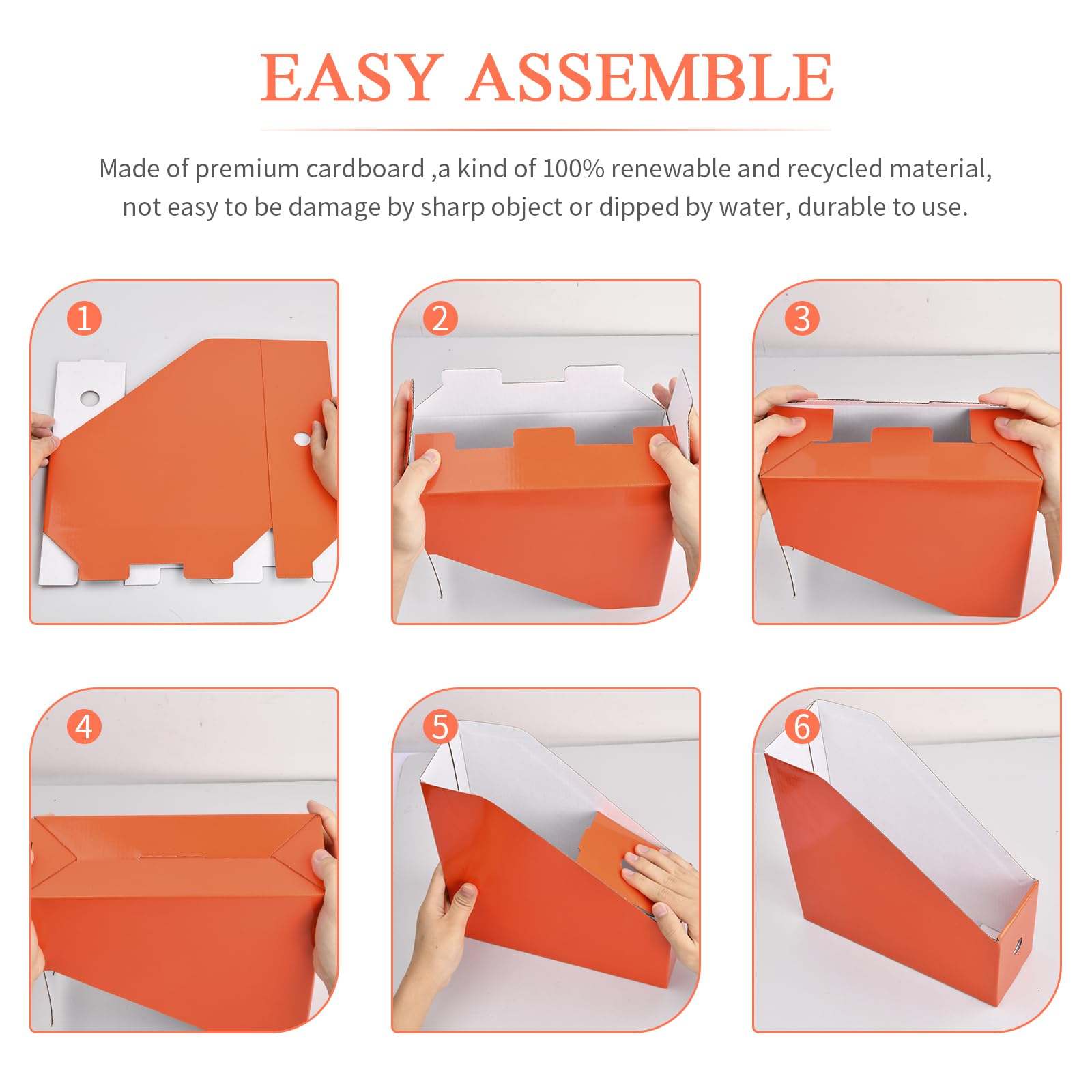 EASY ASSEMBLE

Made of premium cardboard ,a kind of 100% renewable and recycled material, not easy to be damage by sharp object or dipped by water, durable to use.

1

2

3

4

5

6