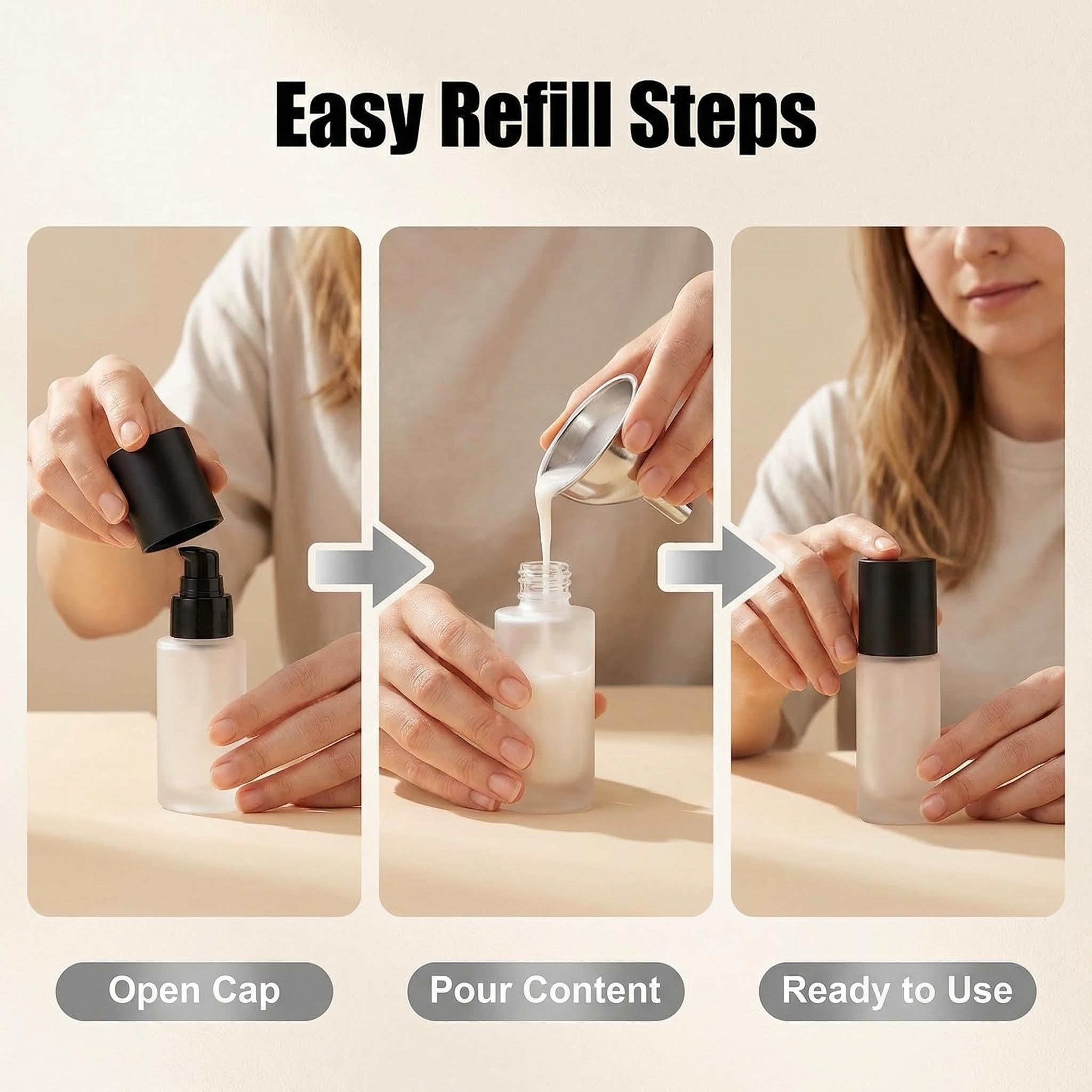 Easy Refill Steps

Open Cap

Pour Content

Ready to Use