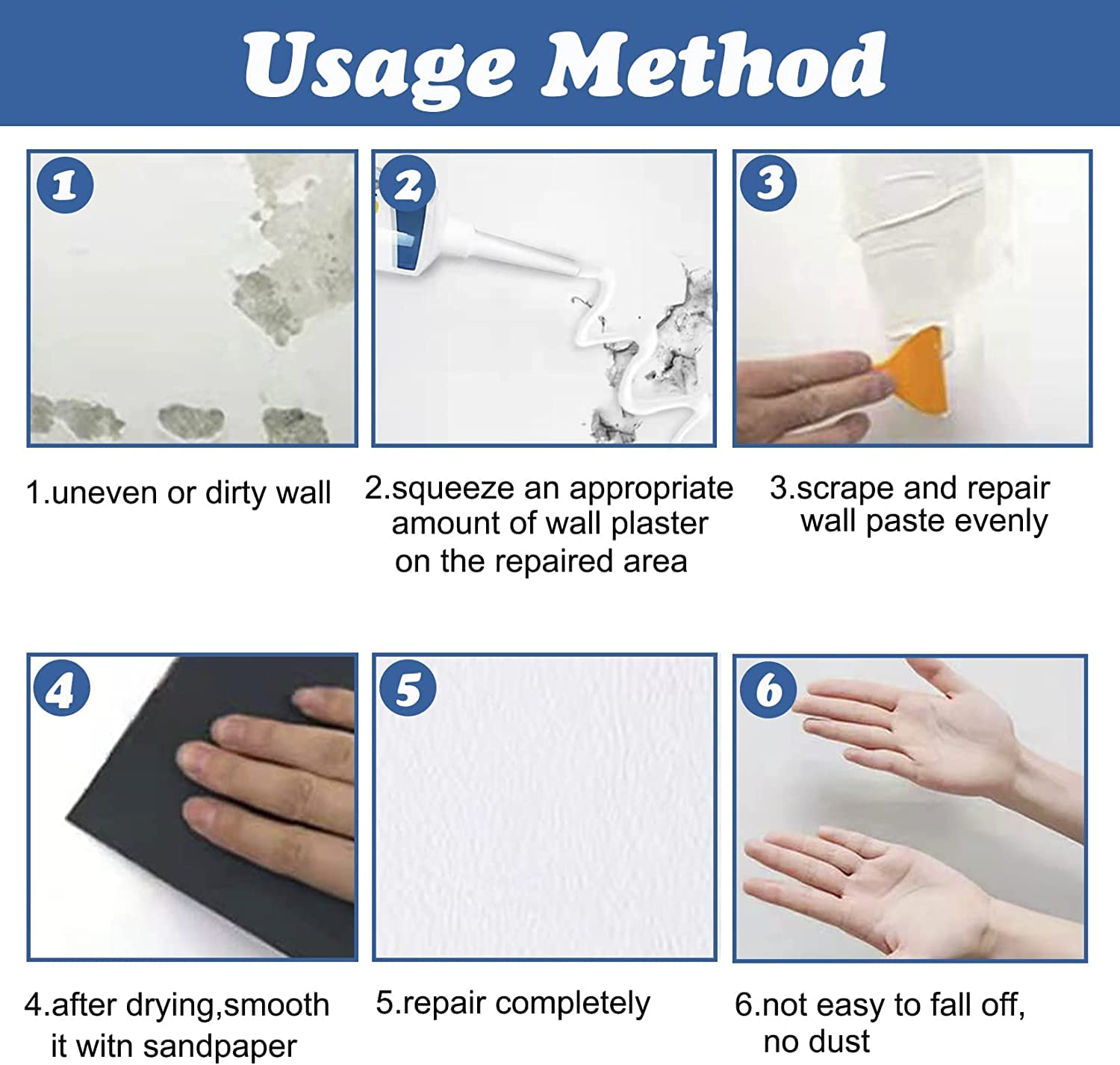 Usage Method

1

2

3

1.uneven or dirty wall

2.squeeze an appropriate amount of wall plaster on the repaired area

3.scrape and repair wall paste evenly

4

5

6

4.after drying,smooth it witn sandpaper

5.repair completely

6.not easy to fall off, no dust