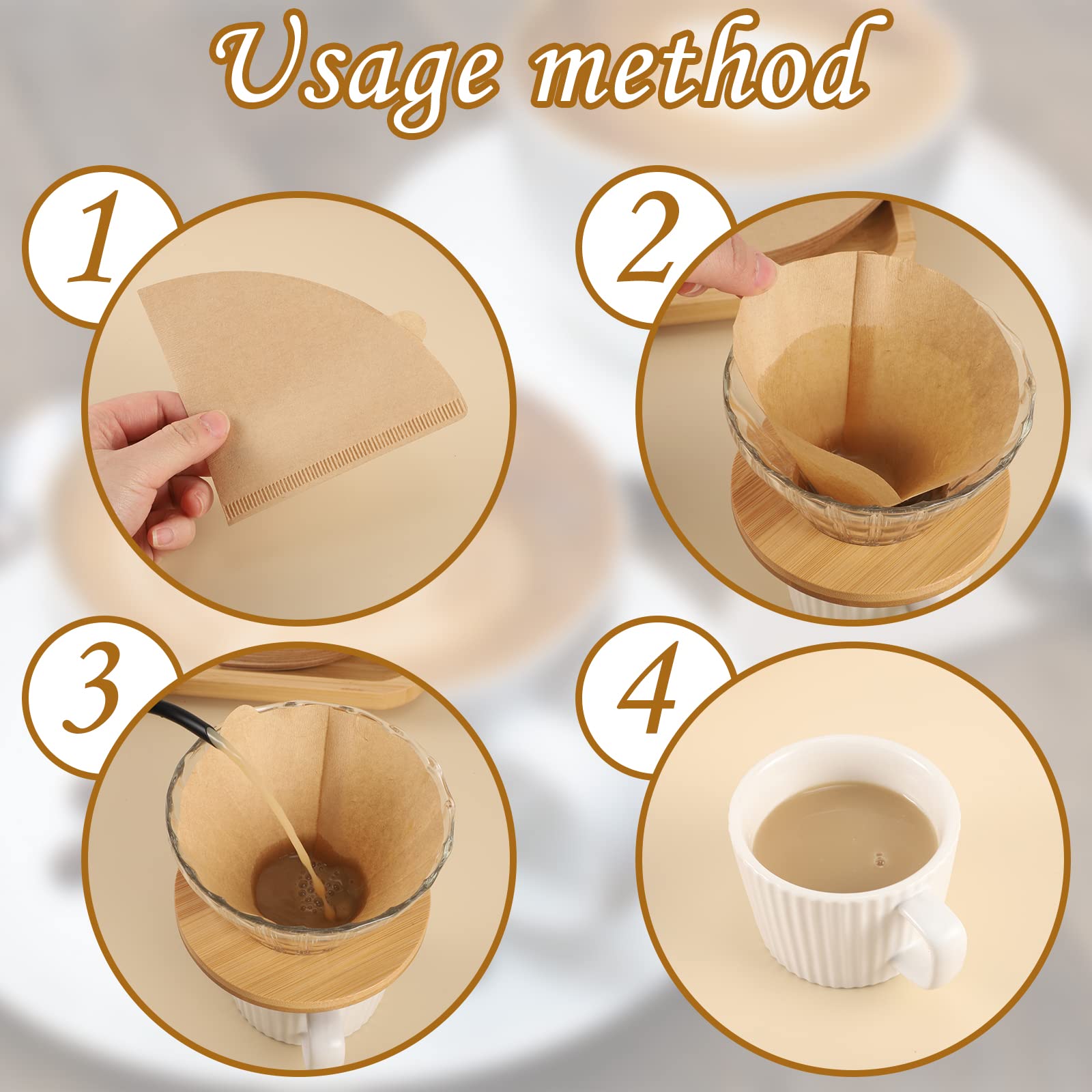 Usage method

1

2

3

4