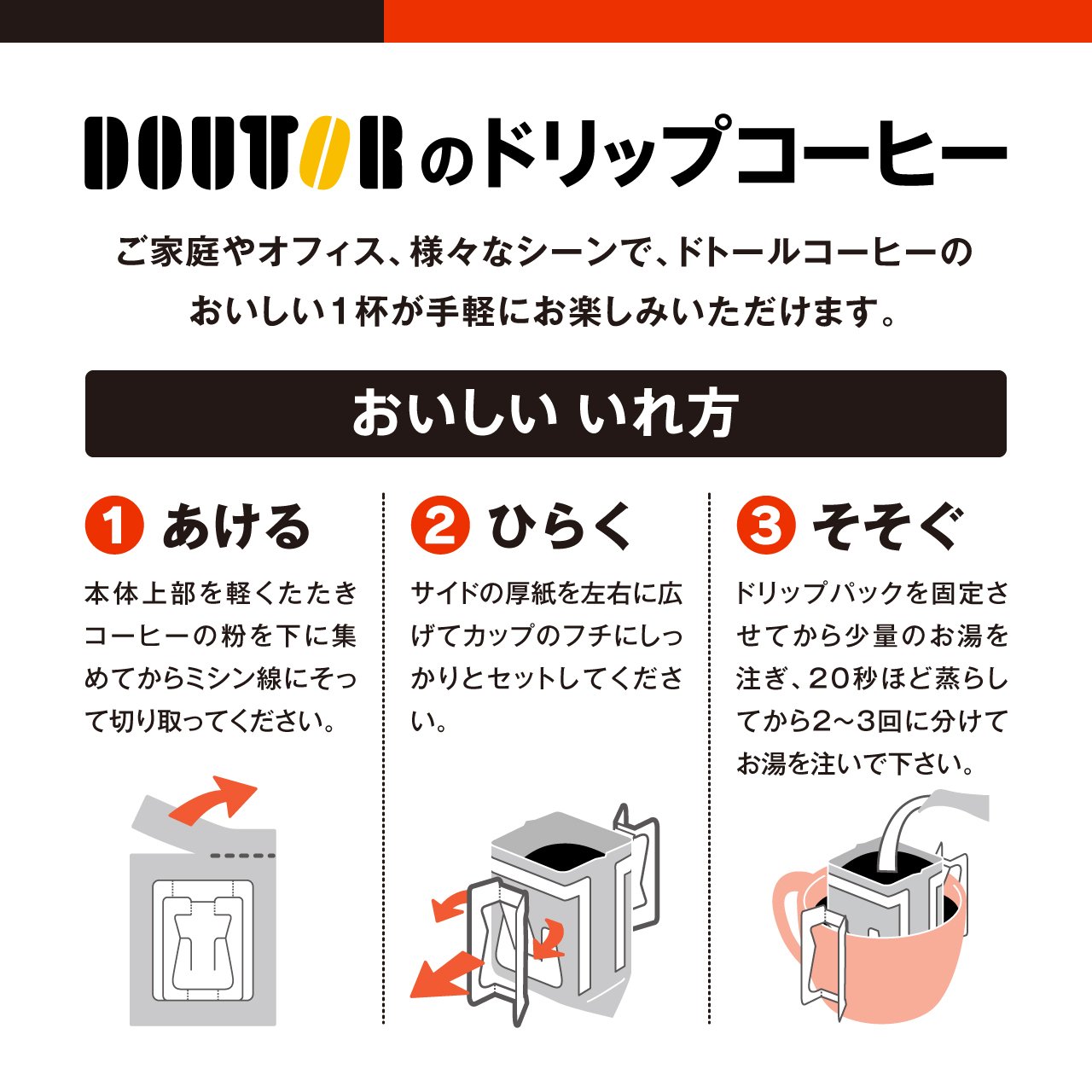 DOUTORのドリップコーヒー

ご家庭やオフィス、様々なシーンで、ドトールコーヒーのおいしい1杯が手軽にお楽しみいただけます。

おいしい いれ方

1 あける

本体上部を軽くたたきコーヒーの粉を下に集めてからミシン線にそって切り取ってください。

2 ひらく

サイドの厚紙を左右に広げてカップのフチにしっかりとセットしてください。

3 そそぐ

ドリップパックを固定させてから少量のお湯を注ぎ、20秒ほど蒸らしてから2~3回に分けてお湯を注いで下さい。