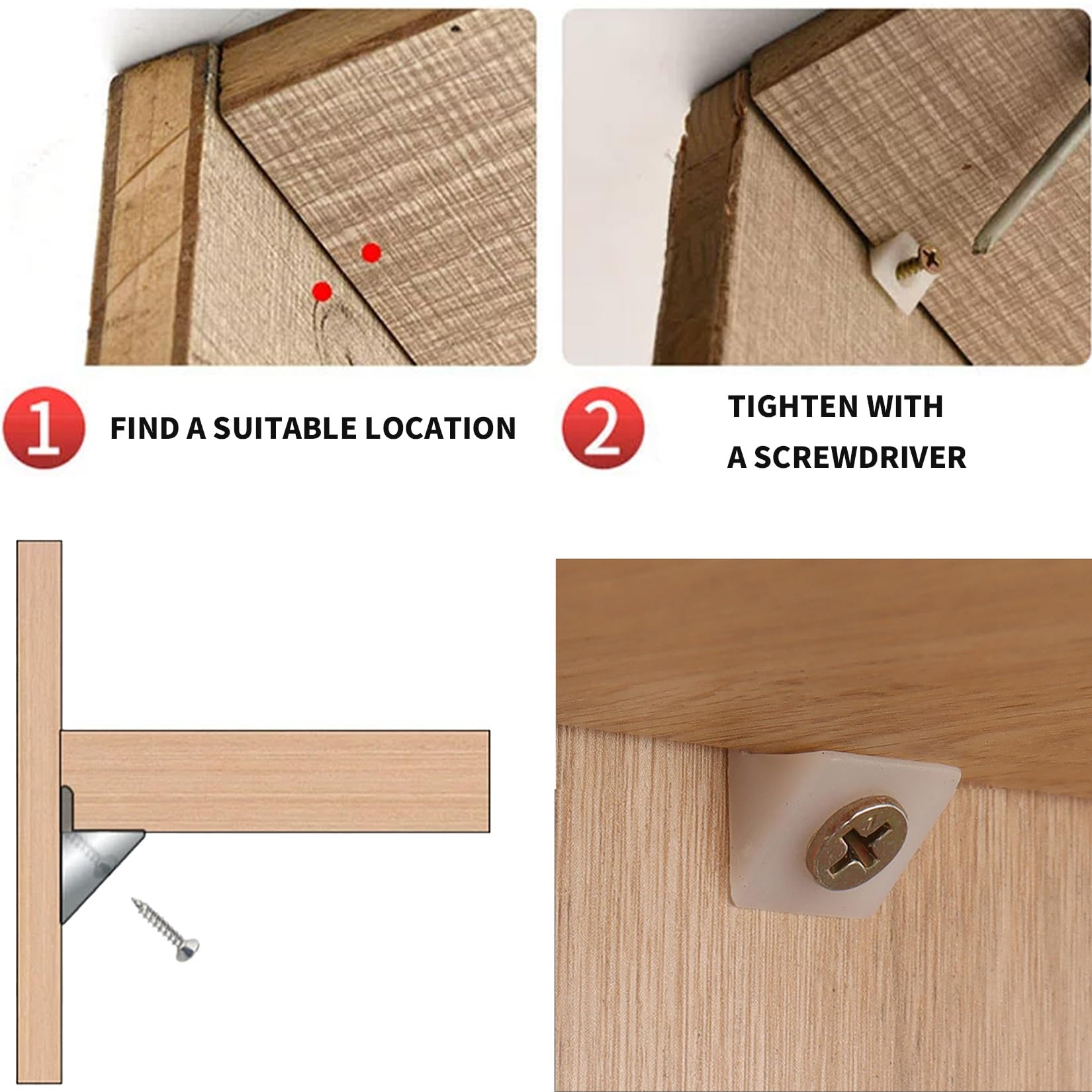 1 FIND A SUITABLE LOCATION

2 TIGHTEN WITH A SCREWDRIVER