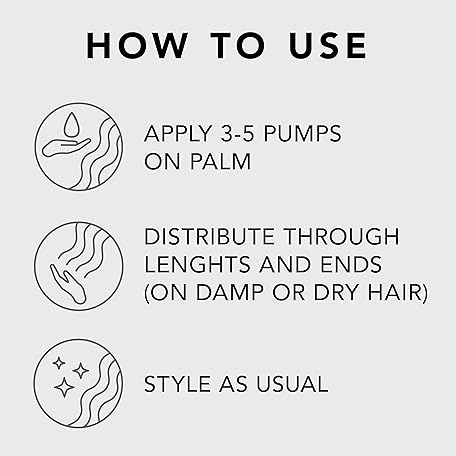 HOW TO USE

APPLY 3-5 PUMPS ON PALM

DISTRIBUTE THROUGH LENGHTS AND ENDS (ON DAMP OR DRY HAIR)

STYLE AS USUAL