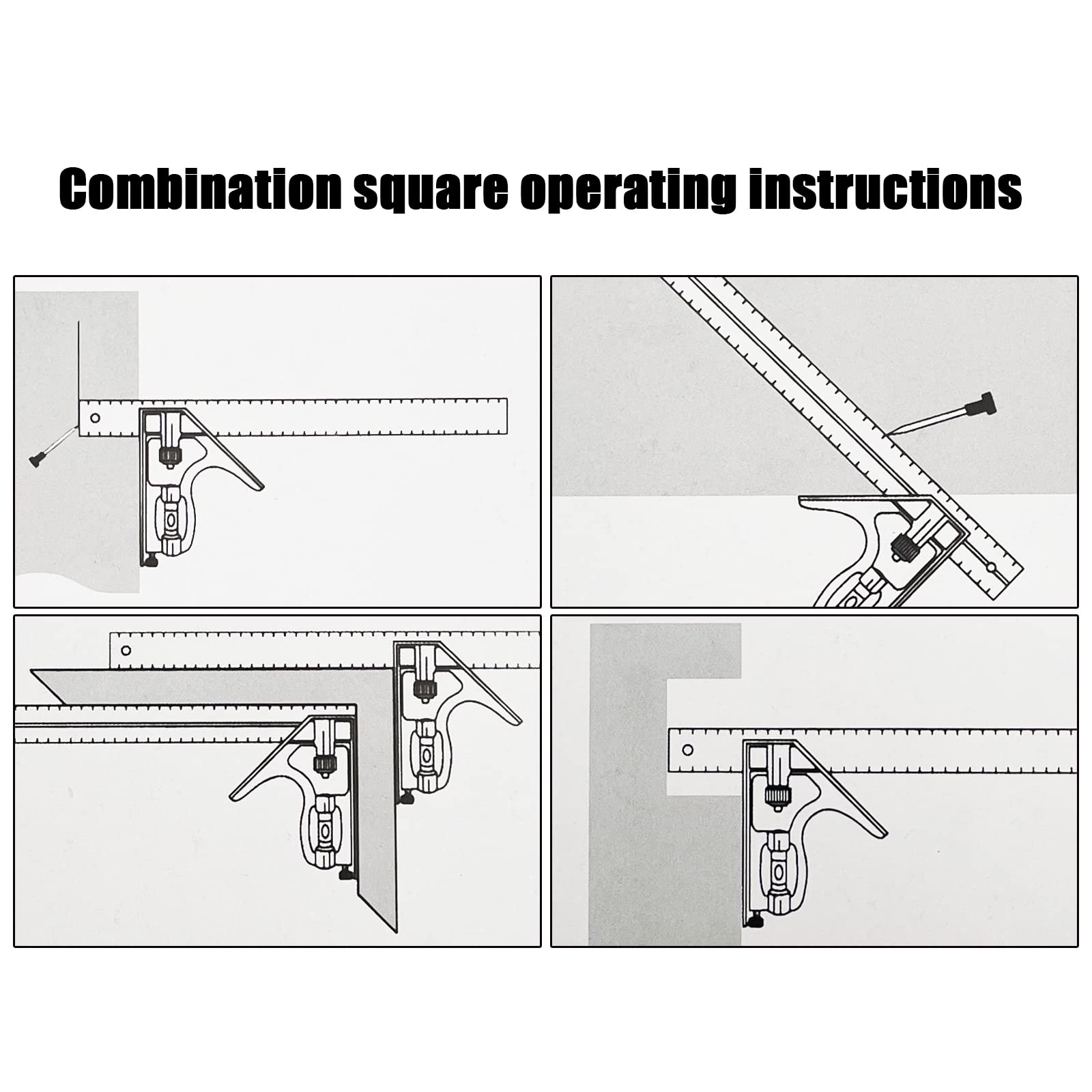 Combination square operating instructions