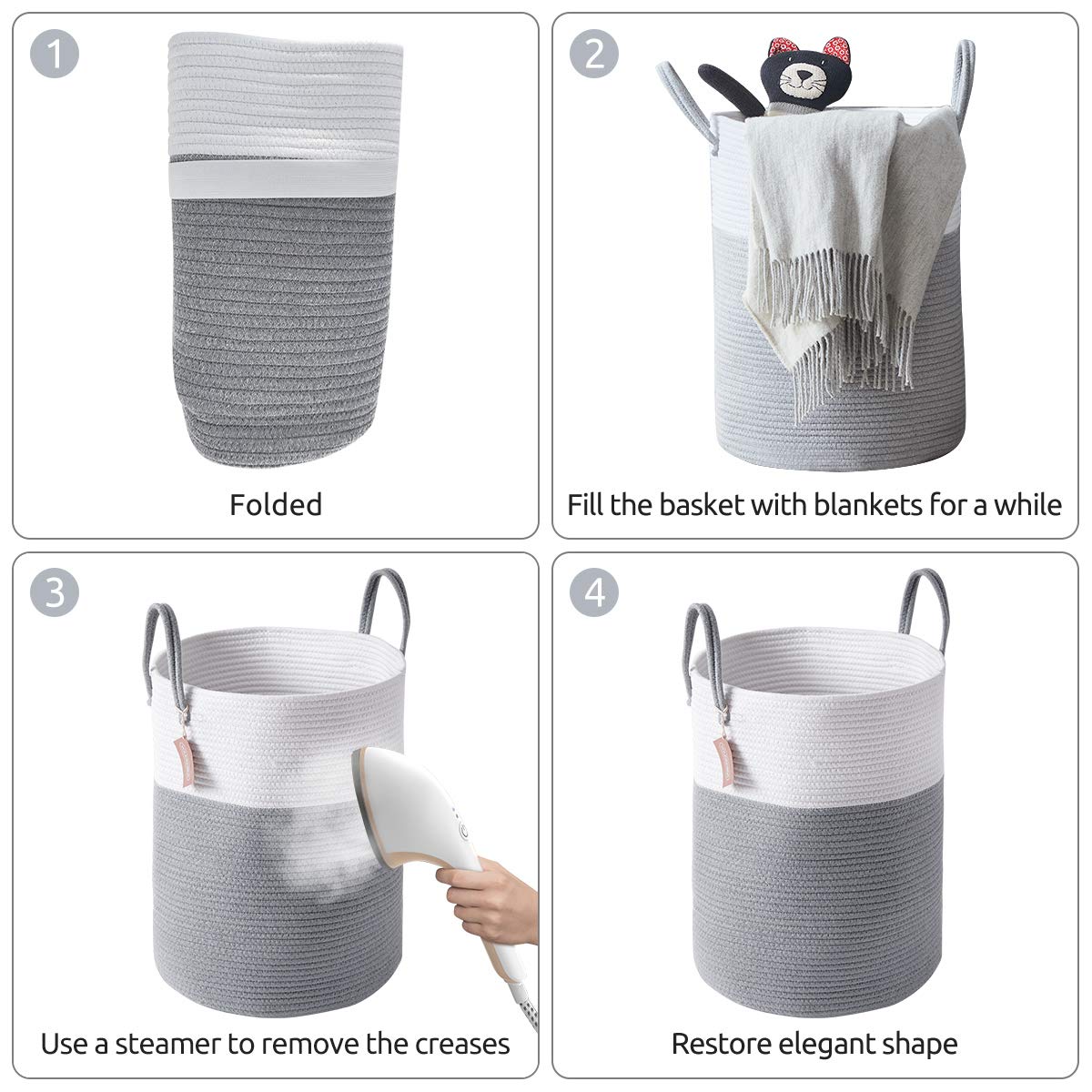 1

Folded

2

Fill the basket with blankets for a while

3

Use a steamer to remove the creases

4

Restore elegant shape