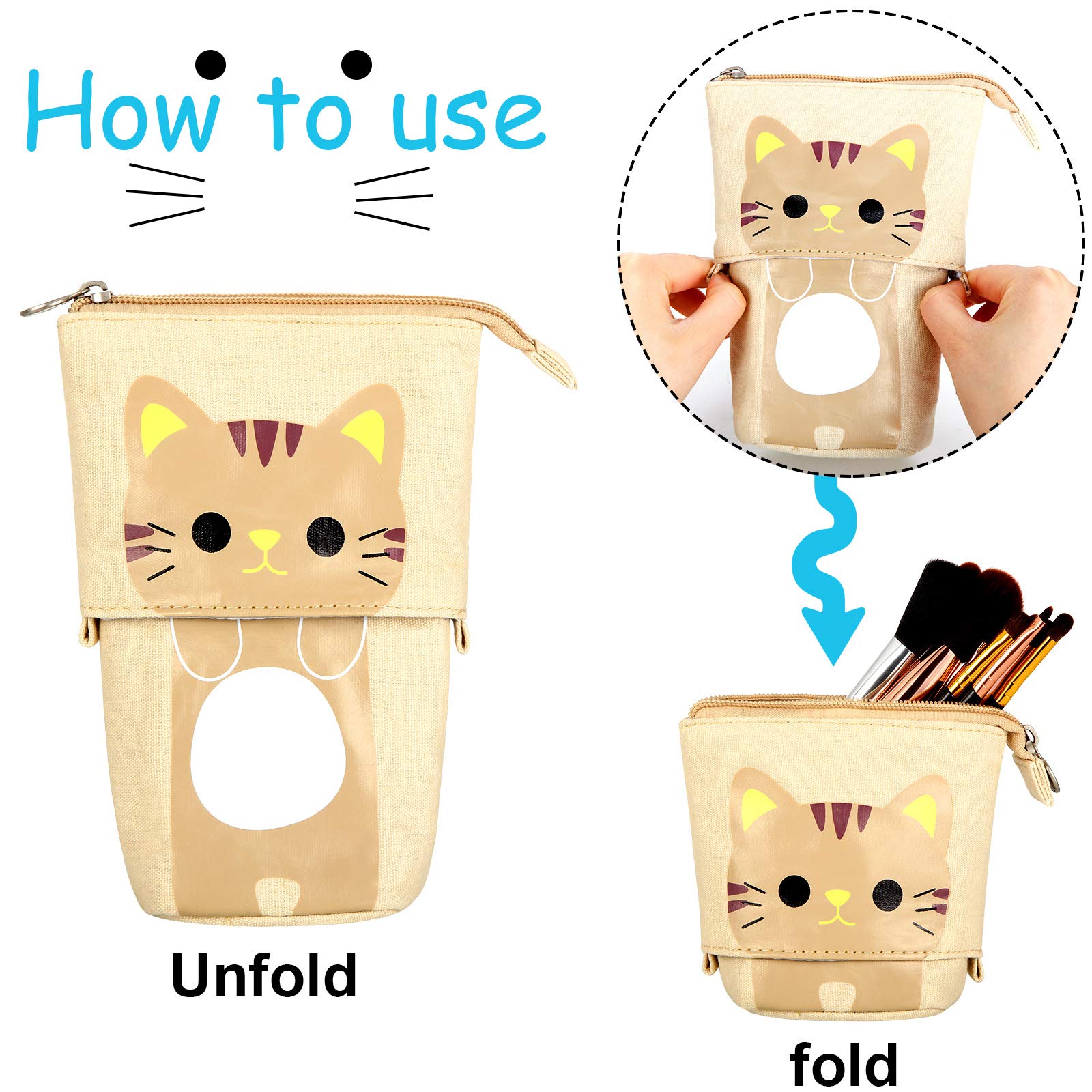 How to use

Unfold

fold