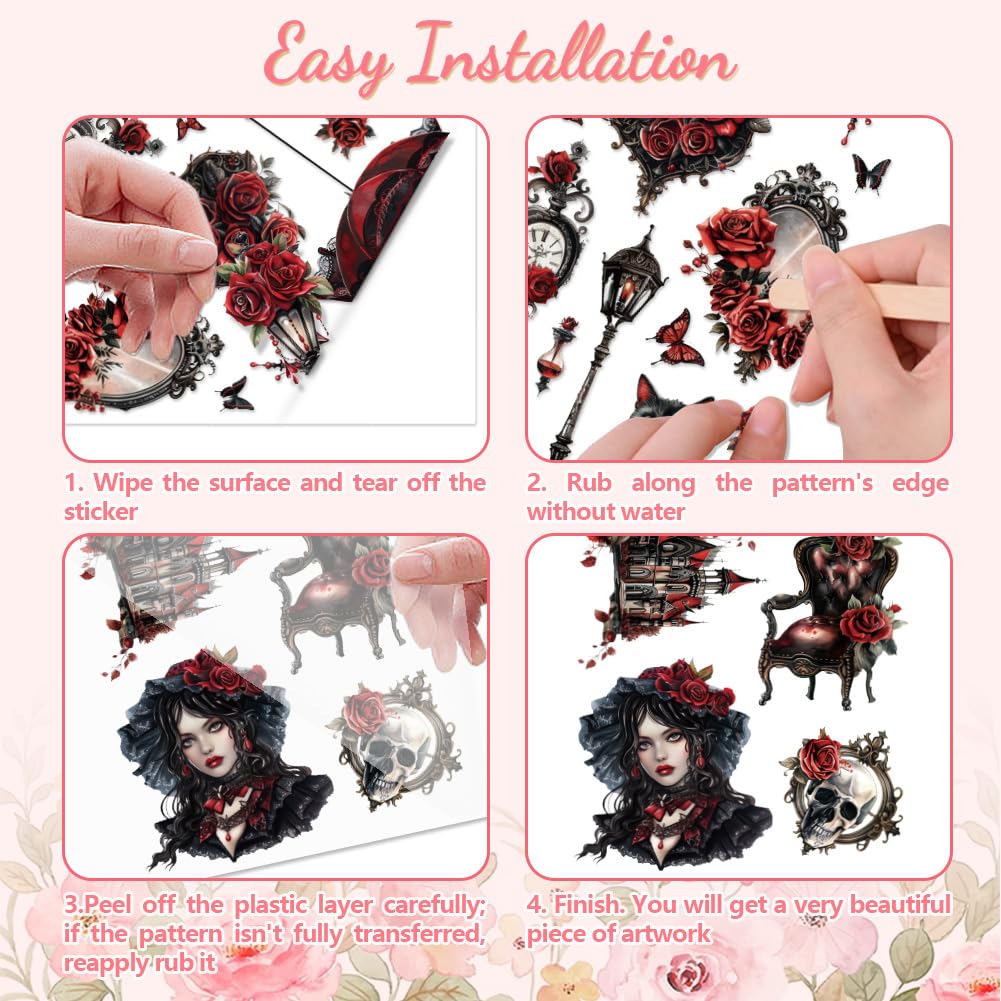 Easy Installation

1. Wipe the surface and tear off the sticker

2. Rub along the pattern's edge without water

3.Peel off the plastic layer carefully; if the pattern isn't fully transferred, reapply rub it

4. Finish. You will get a very beautiful piece of artwork