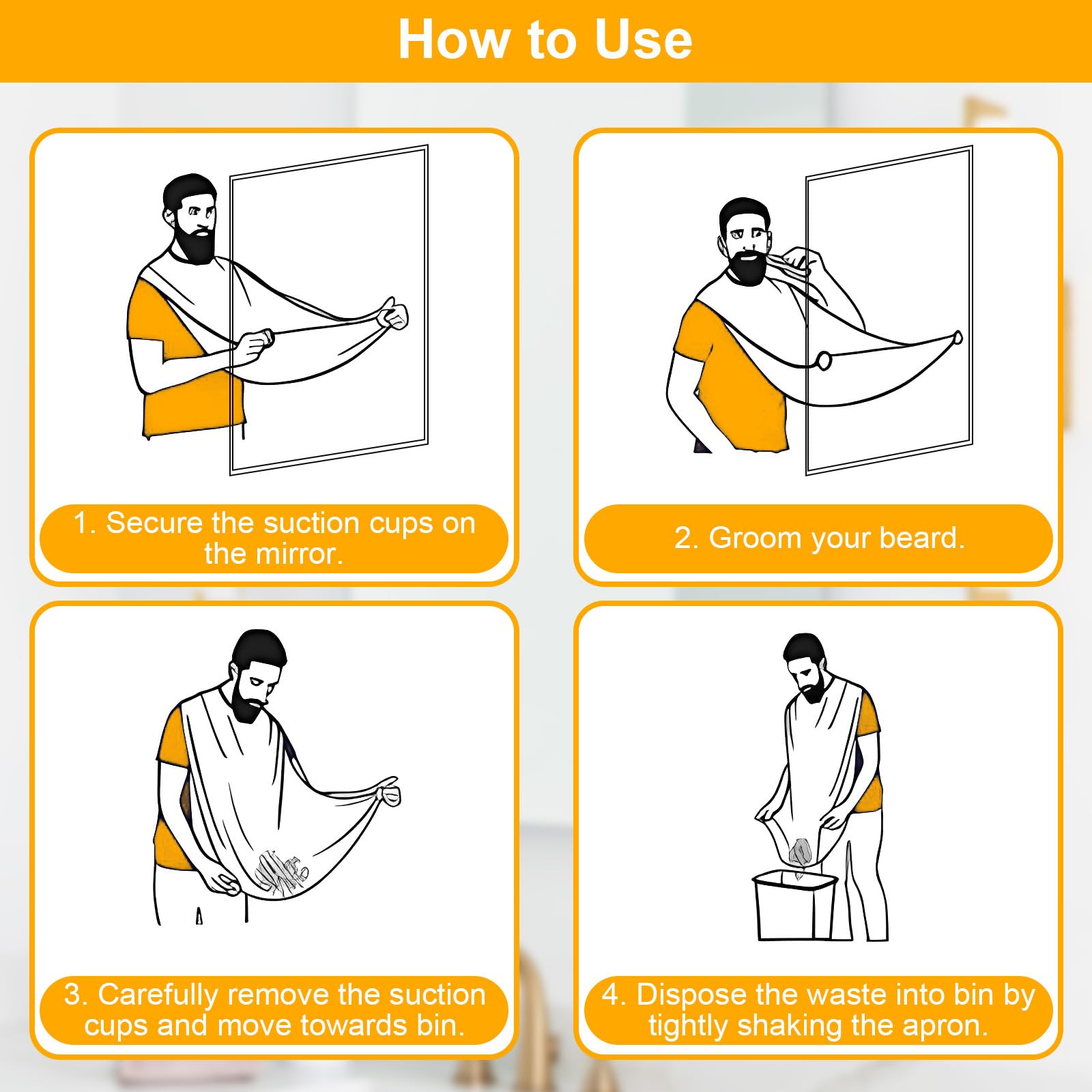 How to Use

1. Secure the suction cups on the mirror.

2. Groom your beard.

3. Carefully remove the suction cups and move towards bin.

4. Dispose the waste into bin by tightly shaking the apron.