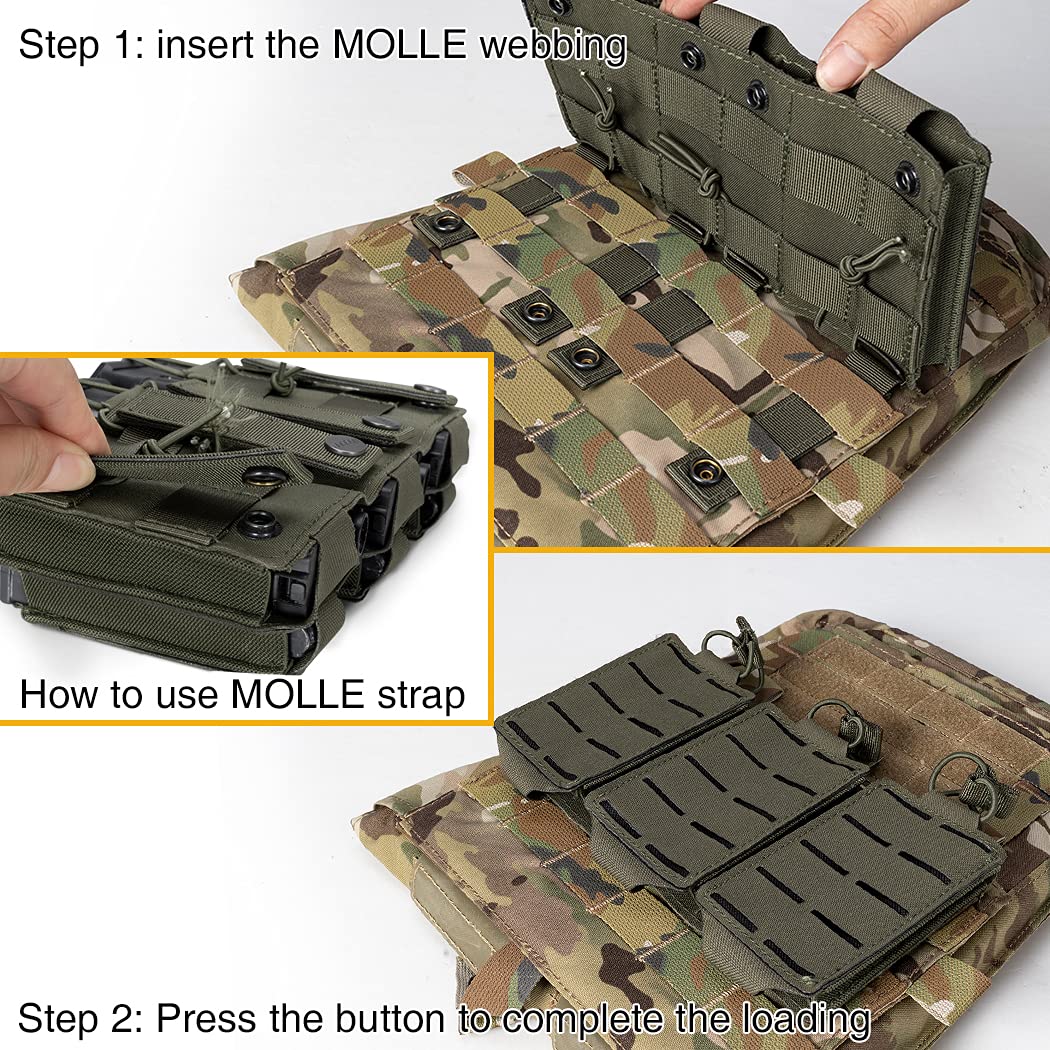 Step 1: insert the MOLLE webbing

How to use MOLLE strap

Step 2: Press the button to complete the loading