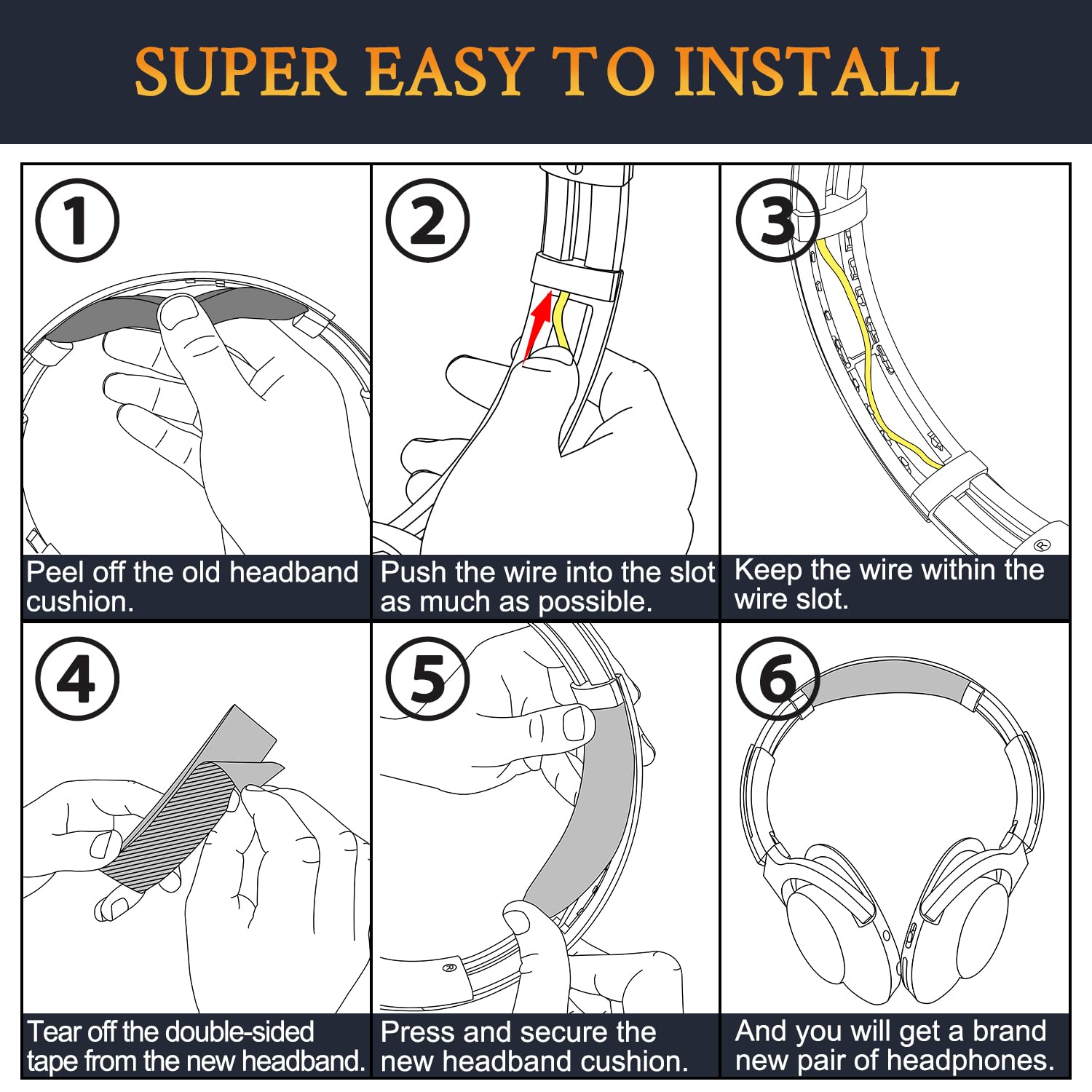 SUPER EASY TO INSTALL

1
Peel off the old headband cushion.

2
Push the wire into the slot as much as possible.

3
Keep the wire within the wire slot.

4
Tear off the double-sided tape from the new headband.

5
Press and secure the new headband cushion.

6
And you will get a brand new pair of headphones.