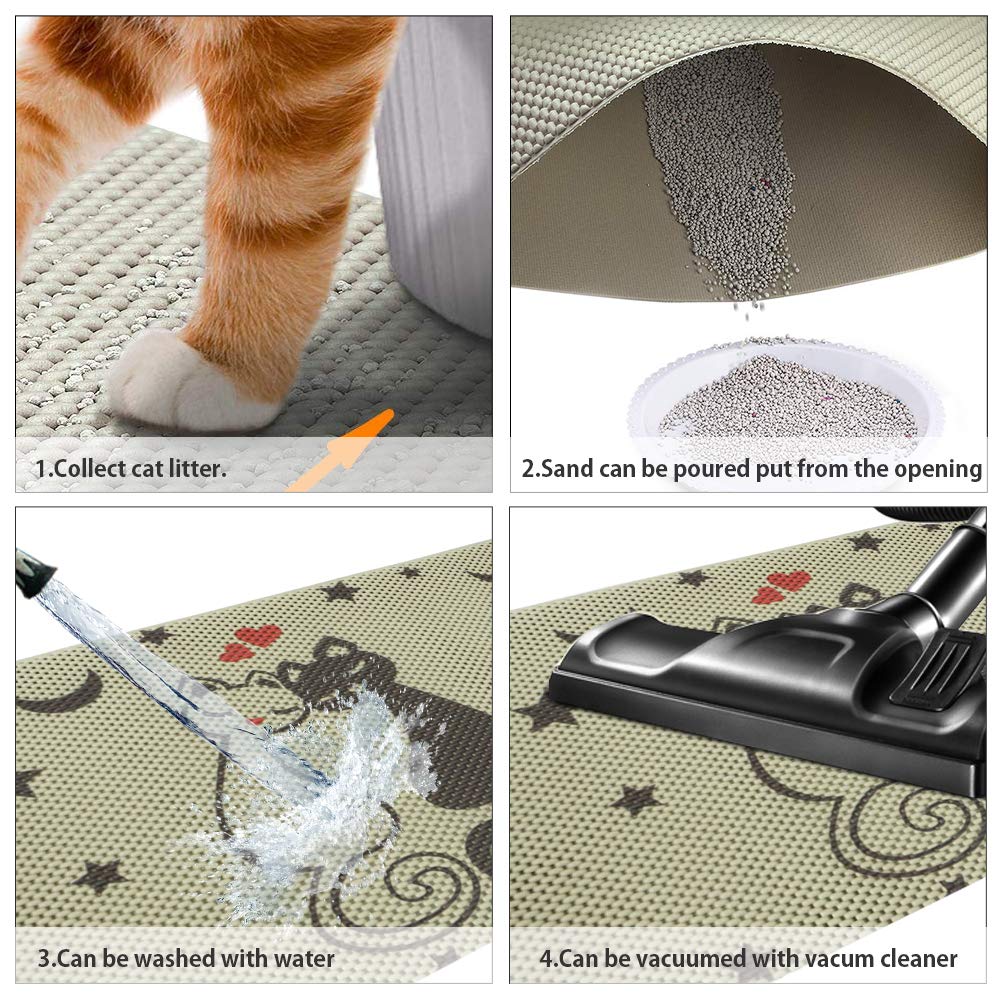 1.Collect cat litter.

2.Sand can be poured put from the opening

3.Can be washed with water

4.Can be vacuumed with vacum cleaner