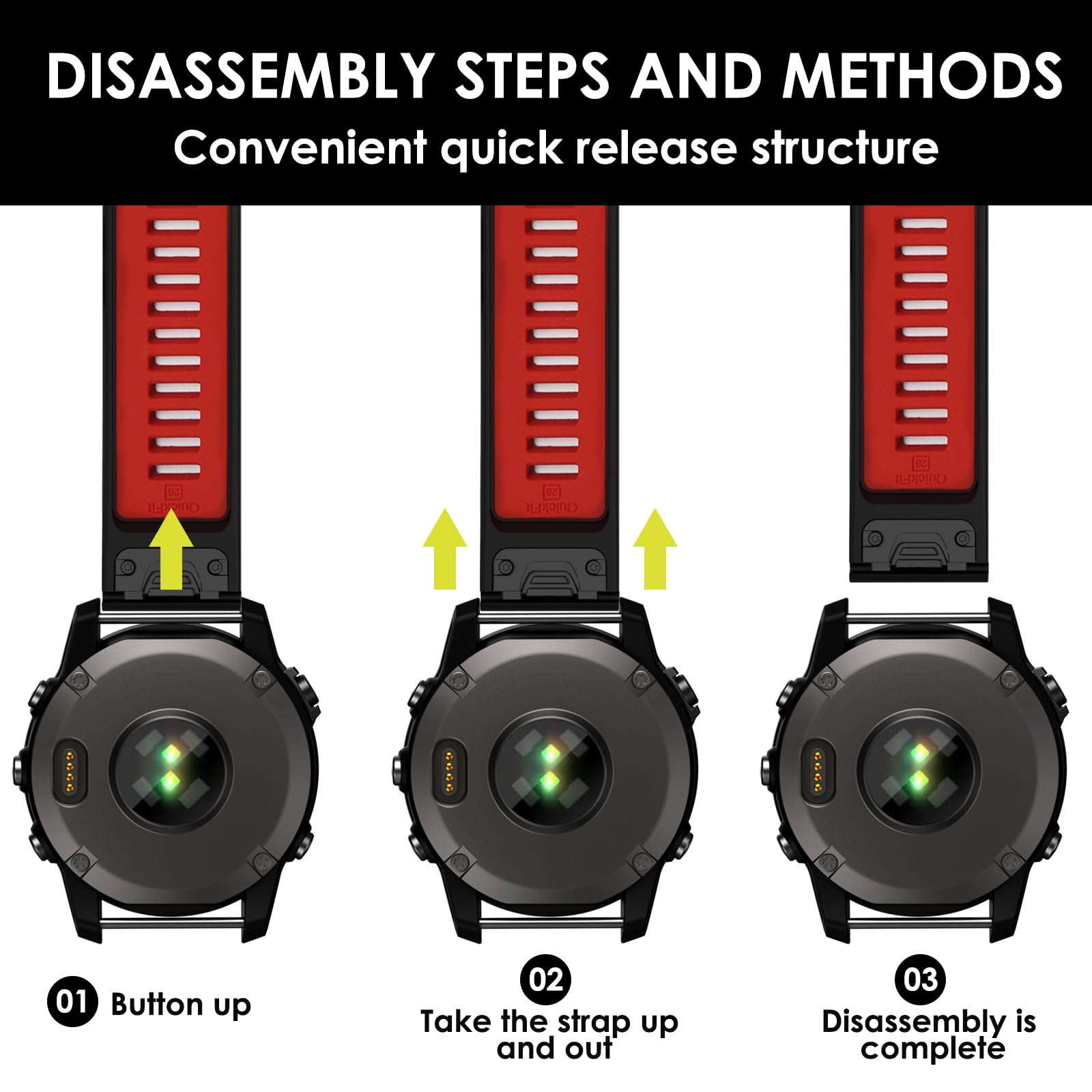 DISASSEMBLY STEPS AND METHODS
Convenient quick release structure

QuickFit 26

QuickFit 26

QuickFit 26

01 Button up

02 Take the strap up and out

03 Disassembly is complete