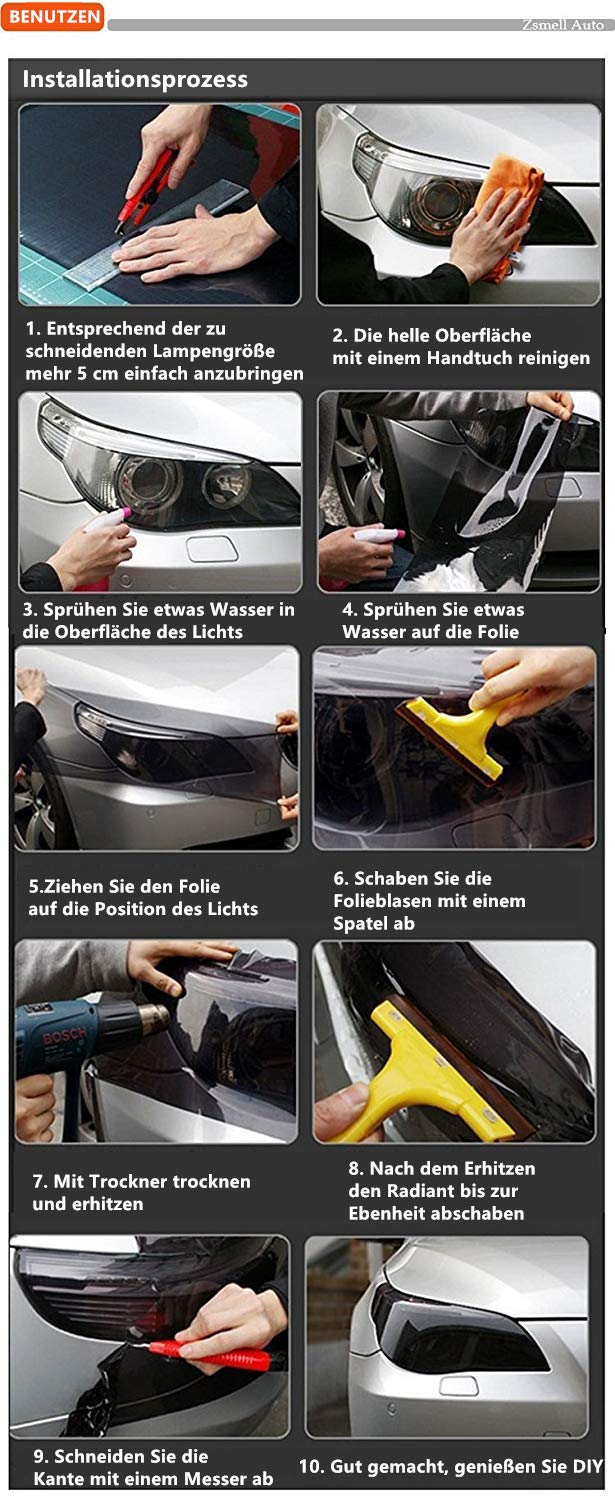 BENUTZEN

Zsmell Auto

Installationsprozess

1. Entsprechend der zu schneidenden Lampengröße mehr 5 cm einfach anzubringen

2. Die helle Oberfläche mit einem Handtuch reinigen

3. Sprühen Sie etwas Wasser in die Oberfläche des Lichts

4. Sprühen Sie etwas Wasser auf die Folie

5.Ziehen Sie den Folie auf die Position des Lichts

6. Schaben Sie die Folieblasen mit einem Spatel ab

BOSCH

7. Mit Trockner trocknen und erhitzen

8. Nach dem Erhitzen den Radiant bis zur Ebenheit abschaben

9. Schneiden Sie die Kante mit einem Messer ab

10. Gut gemacht, genießen Sie DIY