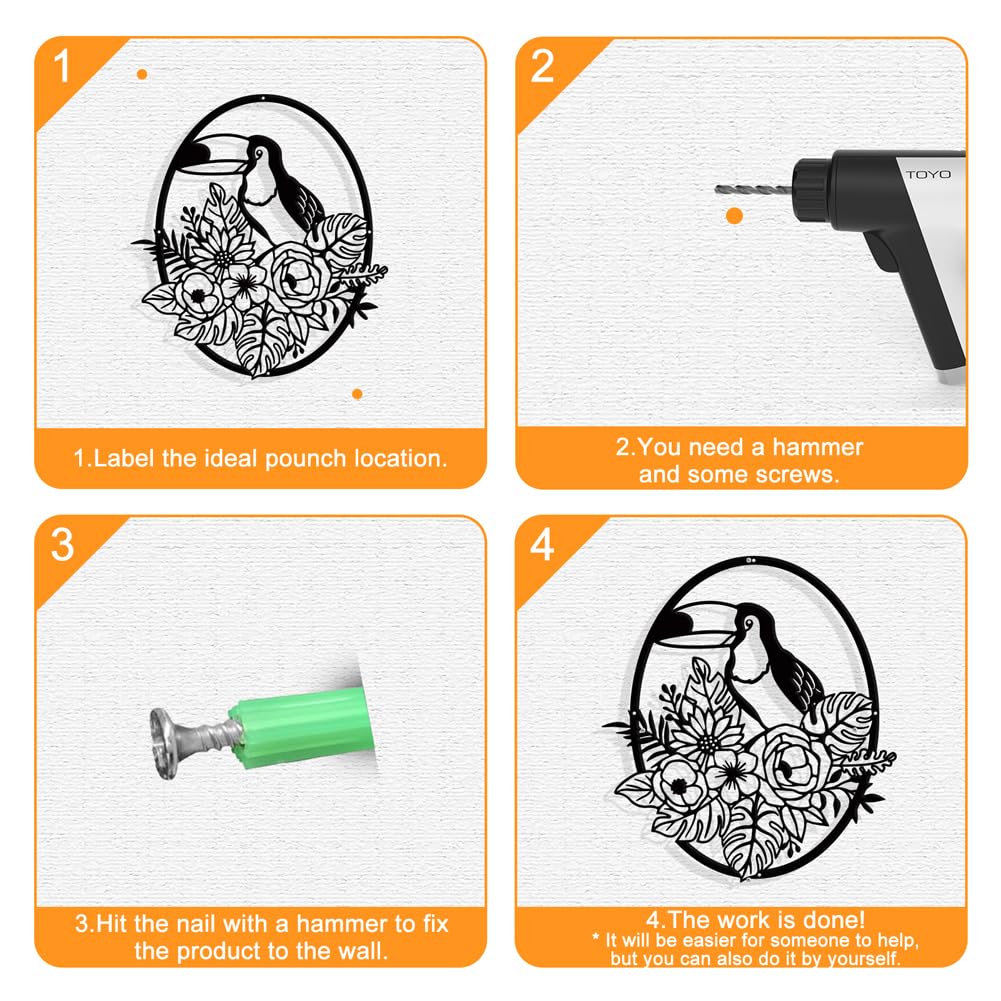 1

1.Label the ideal pounch location.

2

TOYO

2.You need a hammer and some screws.

3

3.Hit the nail with a hammer to fix the product to the wall.

4

4.The work is done!
* It will be easier for someone to help, but you can also do it by yourself.