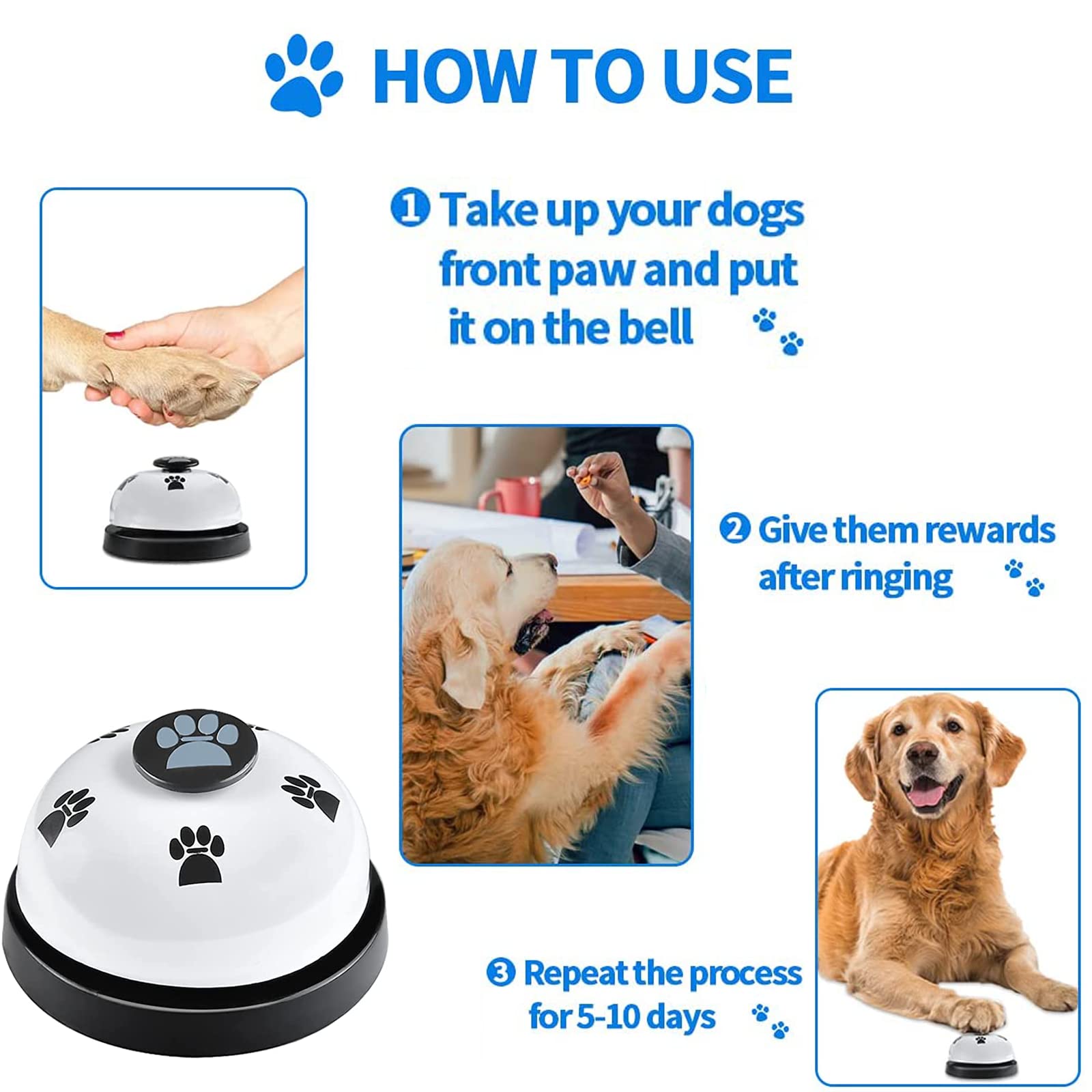 HOW TO USE

❶ Take up your dogs front paw and put it on the bell

❷ Give them rewards after ringing

❸ Repeat the process for 5-10 days