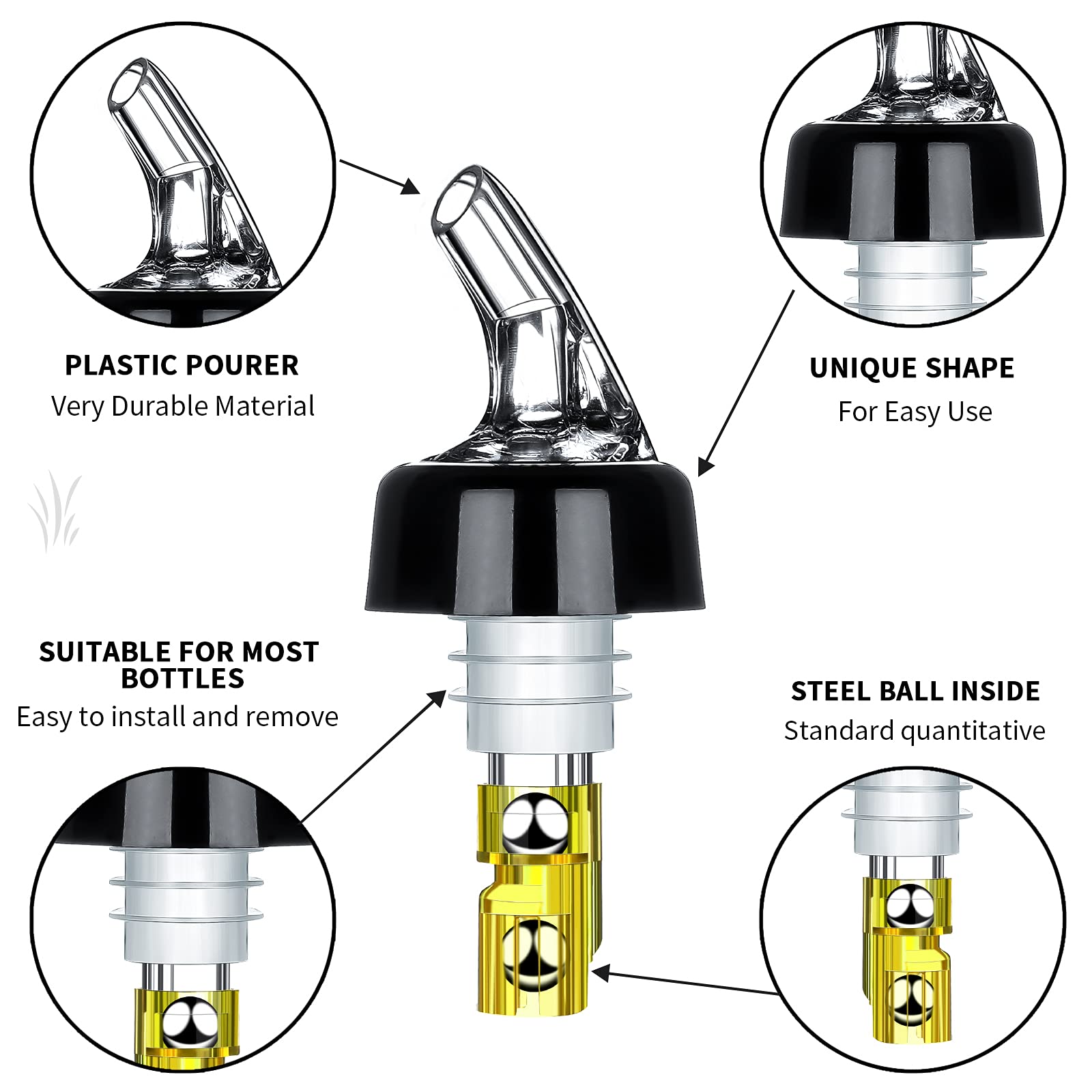 PLASTIC POURER
Very Durable Material

UNIQUE SHAPE
For Easy Use

SUITABLE FOR MOST BOTTLES
Easy to install and remove

STEEL BALL INSIDE
Standard quantitative