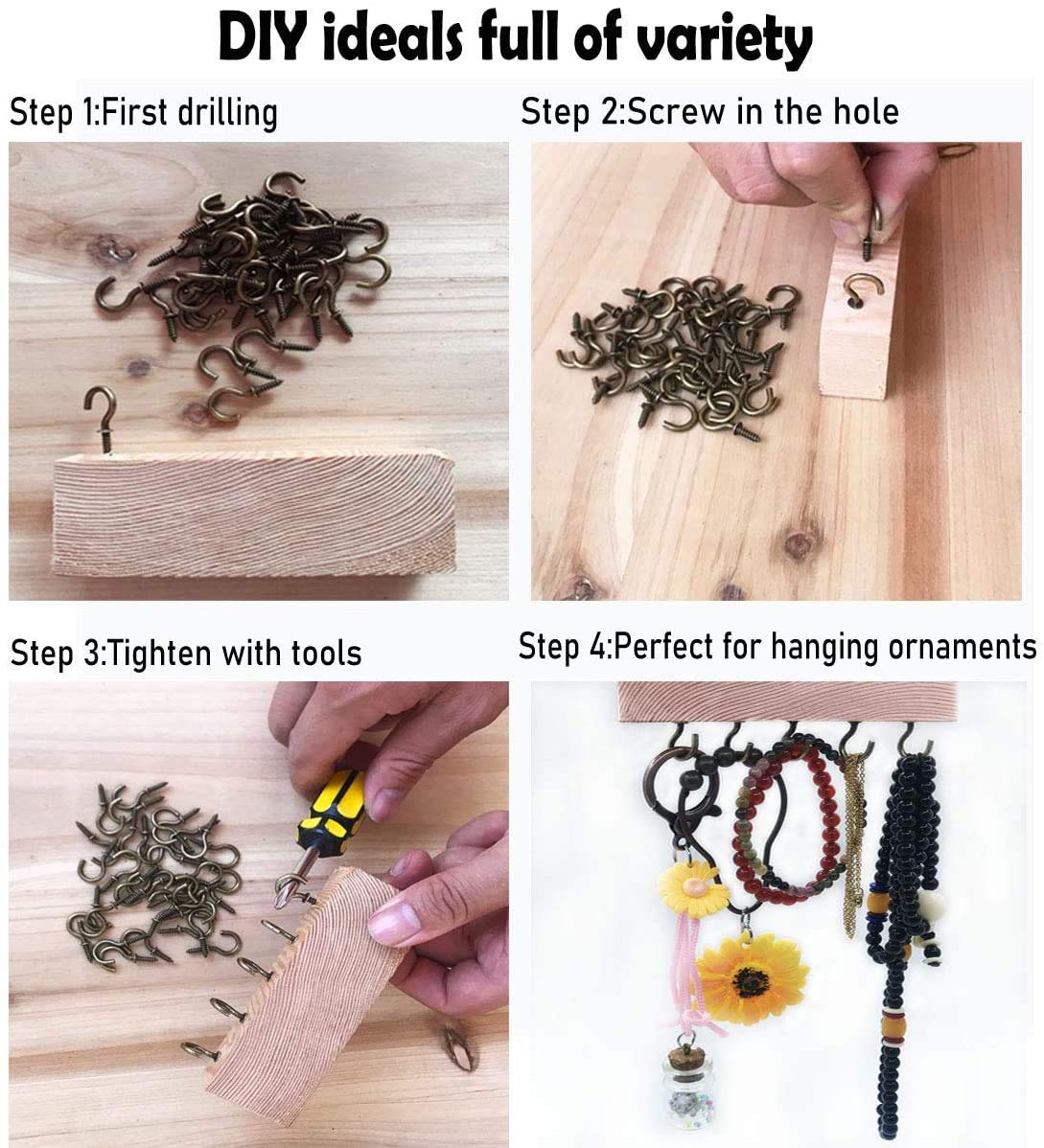 DIY ideals full of variety

Step 1:First drilling

Step 2:Screw in the hole

Step 3:Tighten with tools

Step 4:Perfect for hanging ornaments