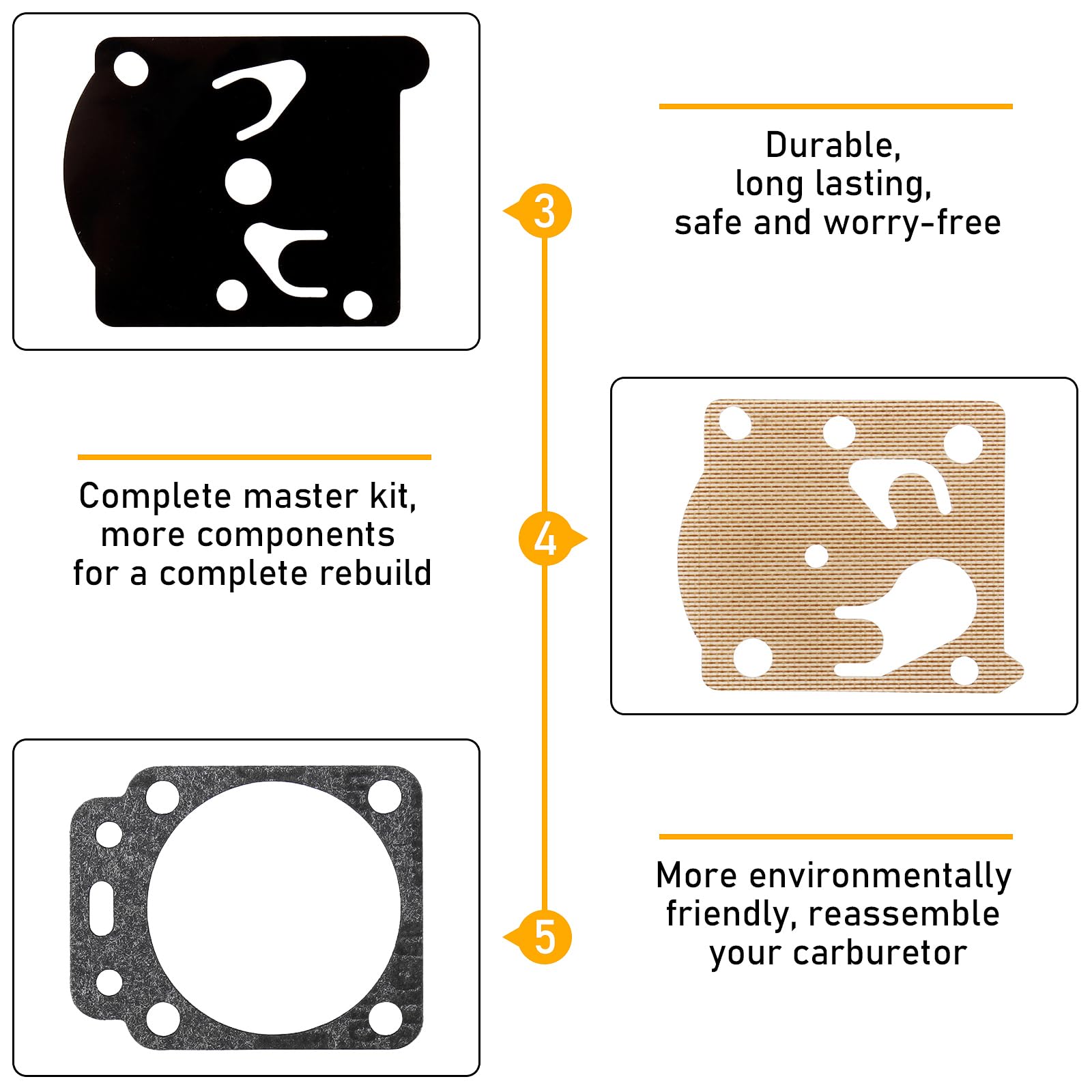 3

Durable,
long lasting,
safe and worry-free

Complete master kit,
more components
for a complete rebuild

4

5

More environmentally
friendly, reassemble
your carburetor