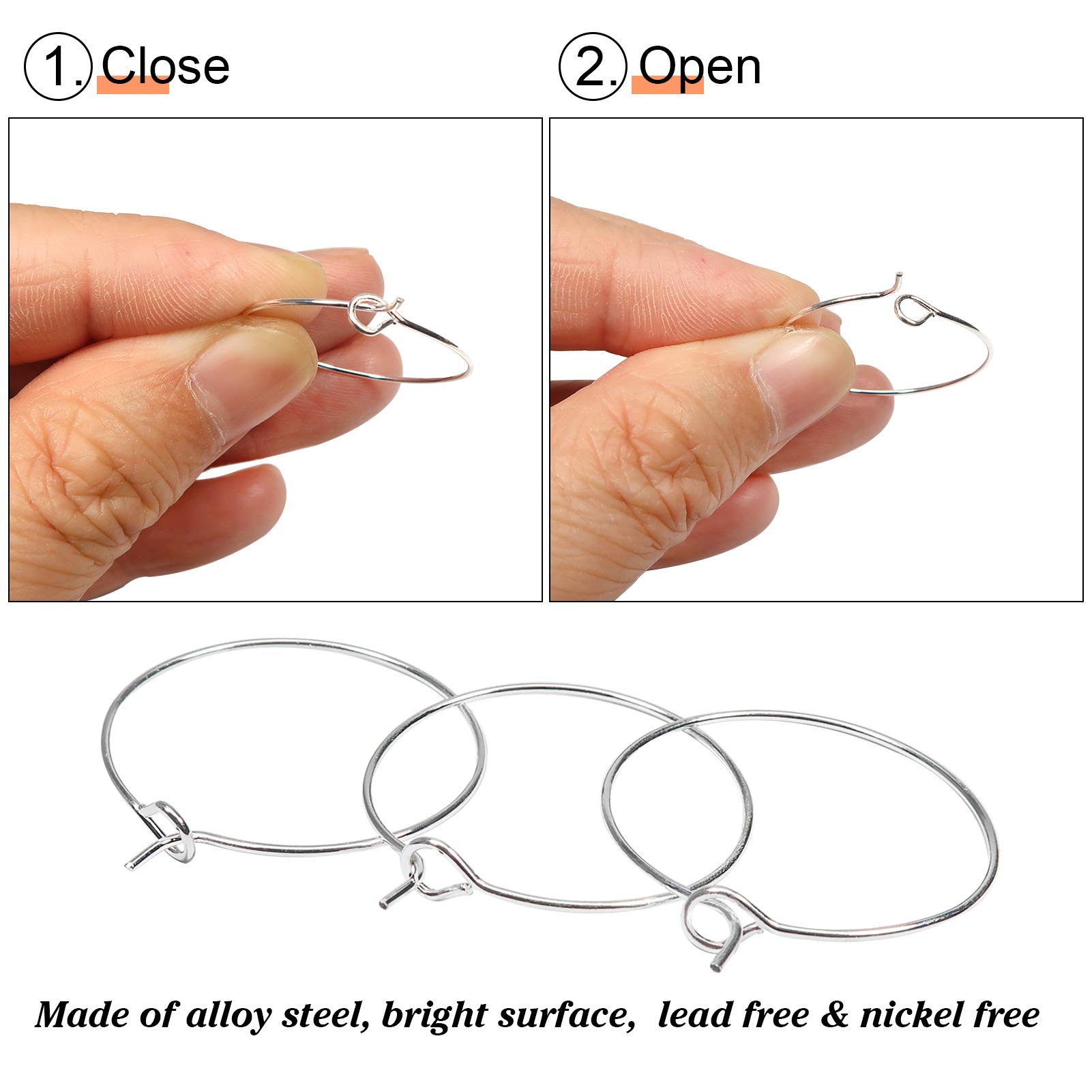 1. Close

2. Open

Made of alloy steel, bright surface, lead free & nickel free