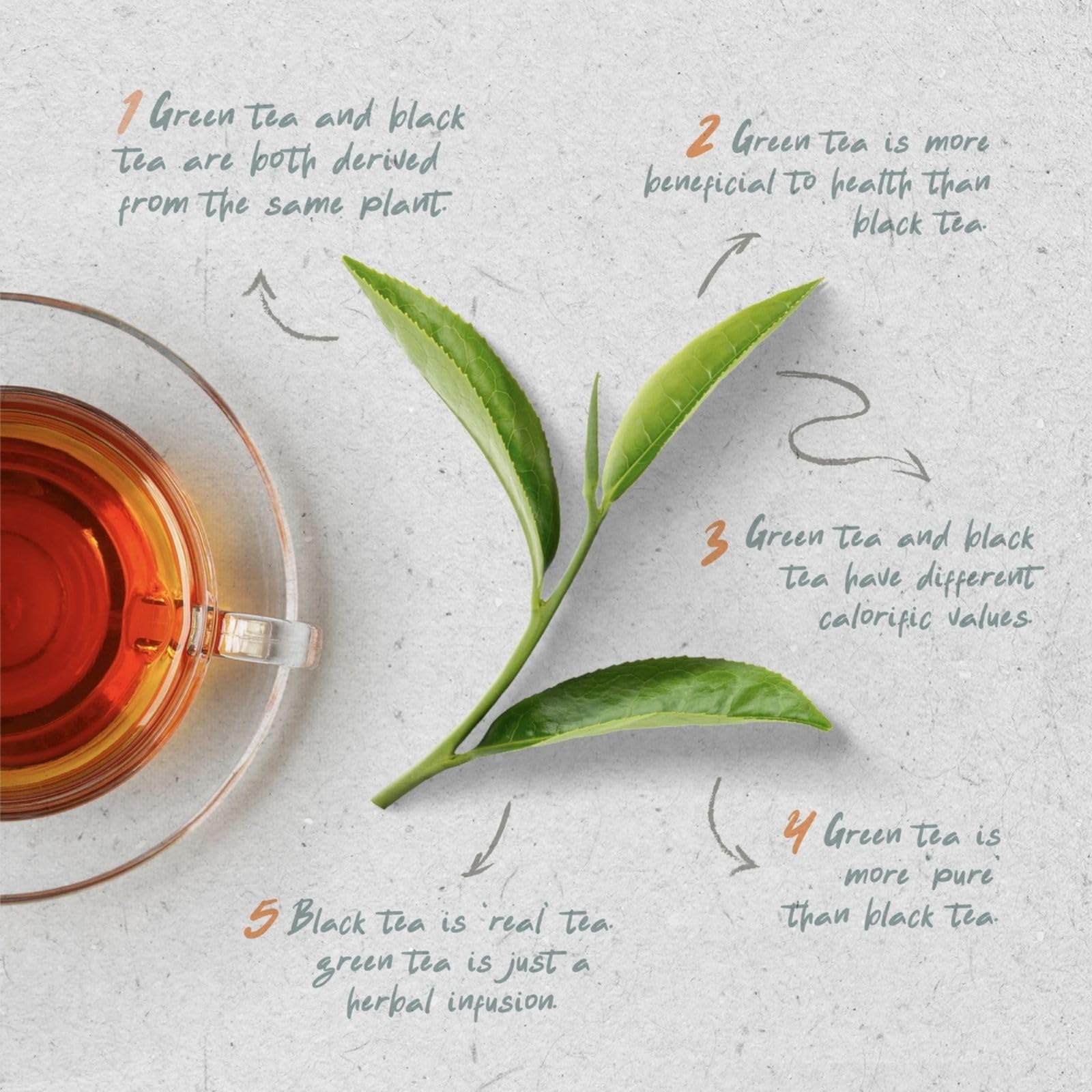 1 Green tea and black tea are both derived from the same plant.

2 Green tea is more beneficial to health than black tea.

3 Green tea and black tea have different calorific values.

4 Green tea is more 'pure' than black tea.

5 Black tea is 'real' tea. green tea is just a herbal infusion.