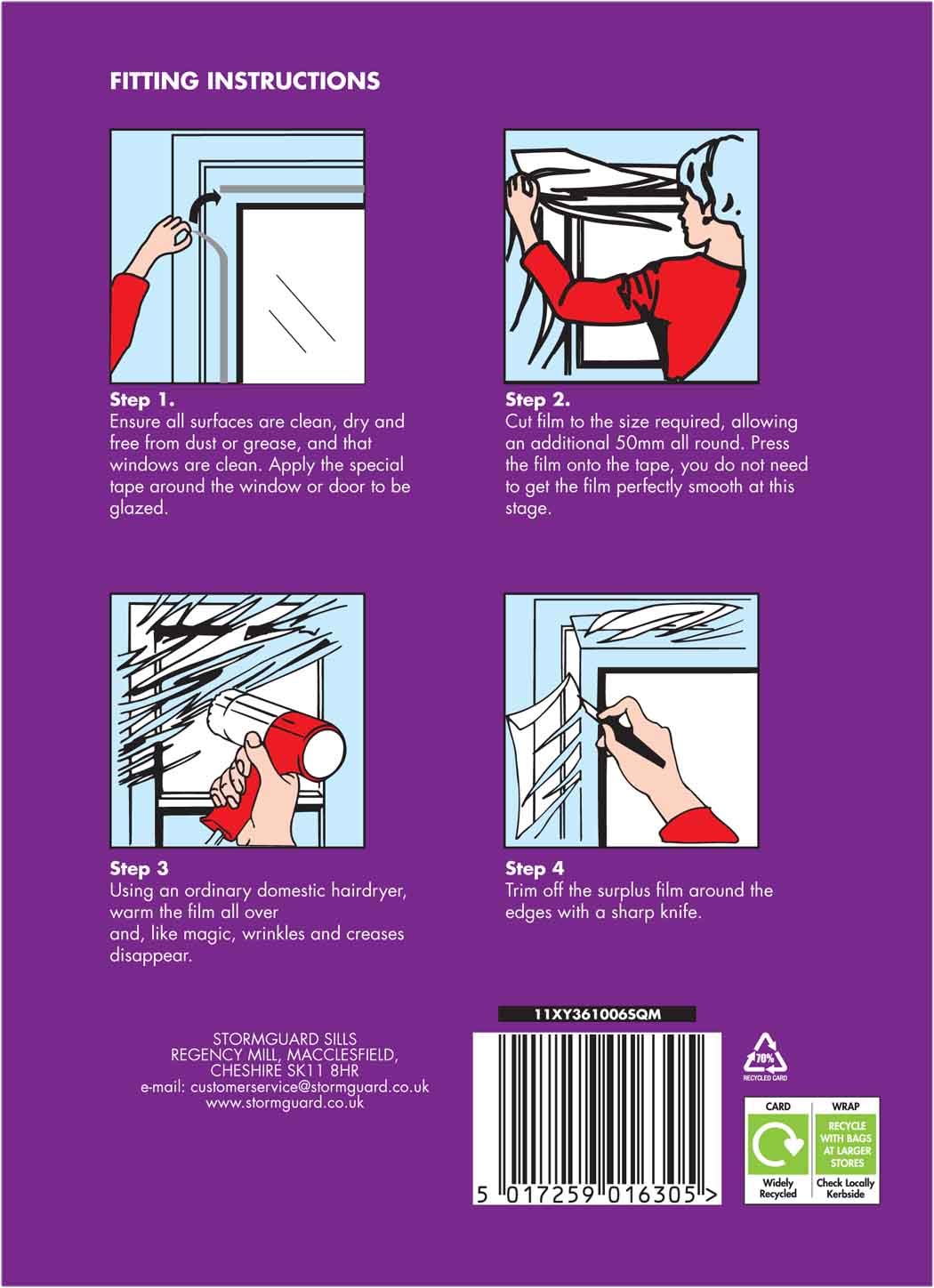 FITTING INSTRUCTIONS

Step 1.
Ensure all surfaces are clean, dry and free from dust or grease, and that windows are clean. Apply the special tape around the window or door to be glazed.

Step 2.
Cut film to the size required, allowing an additional 50mm all round. Press the film onto the tape, you do not need to get the film perfectly smooth at this stage.

Step 3
Using an ordinary domestic hairdryer, warm the film all over
and, like magic, wrinkles and creases disappear.

Step 4
Trim off the surplus film around the edges with a sharp knife.

STORMGUARD SILLS
REGENCY MILL, MACCLESFIELD,
CHESHIRE SK11 8HR
e-mail: customerservice@stormguard.co.uk
www.stormguard.co.uk

11XY361006SQM

5 017259 016305 >

70%
RECYCLED CARD

CARD
Widely Recycled

WRAP
RECYCLE WITH BAGS AT LARGER STORES
Check Locally Kerbside