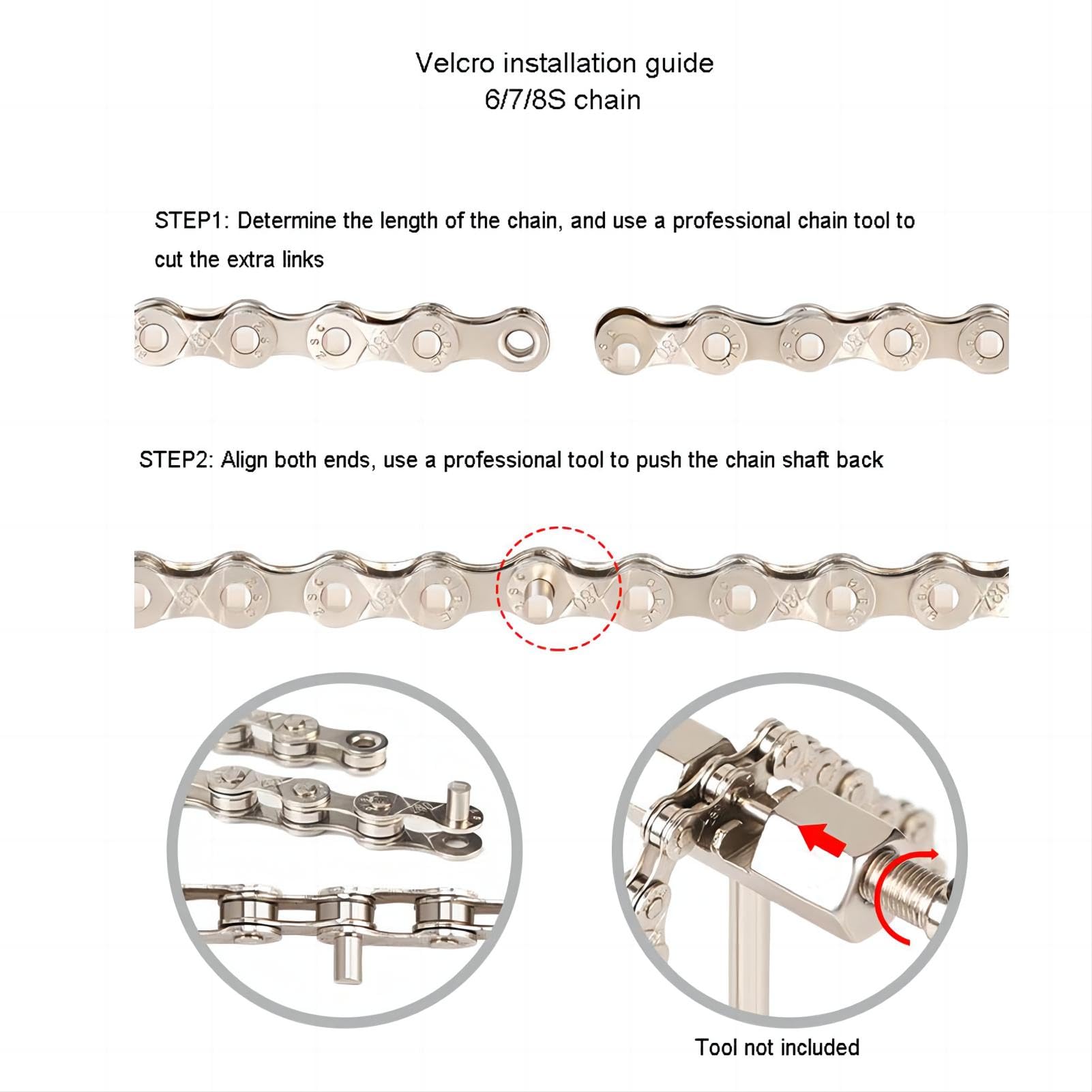 Velcro installation guide
6/7/8S chain

STEP1: Determine the length of the chain, and use a professional chain tool to cut the extra links

STEP2: Align both ends, use a professional tool to push the chain shaft back

Tool not included