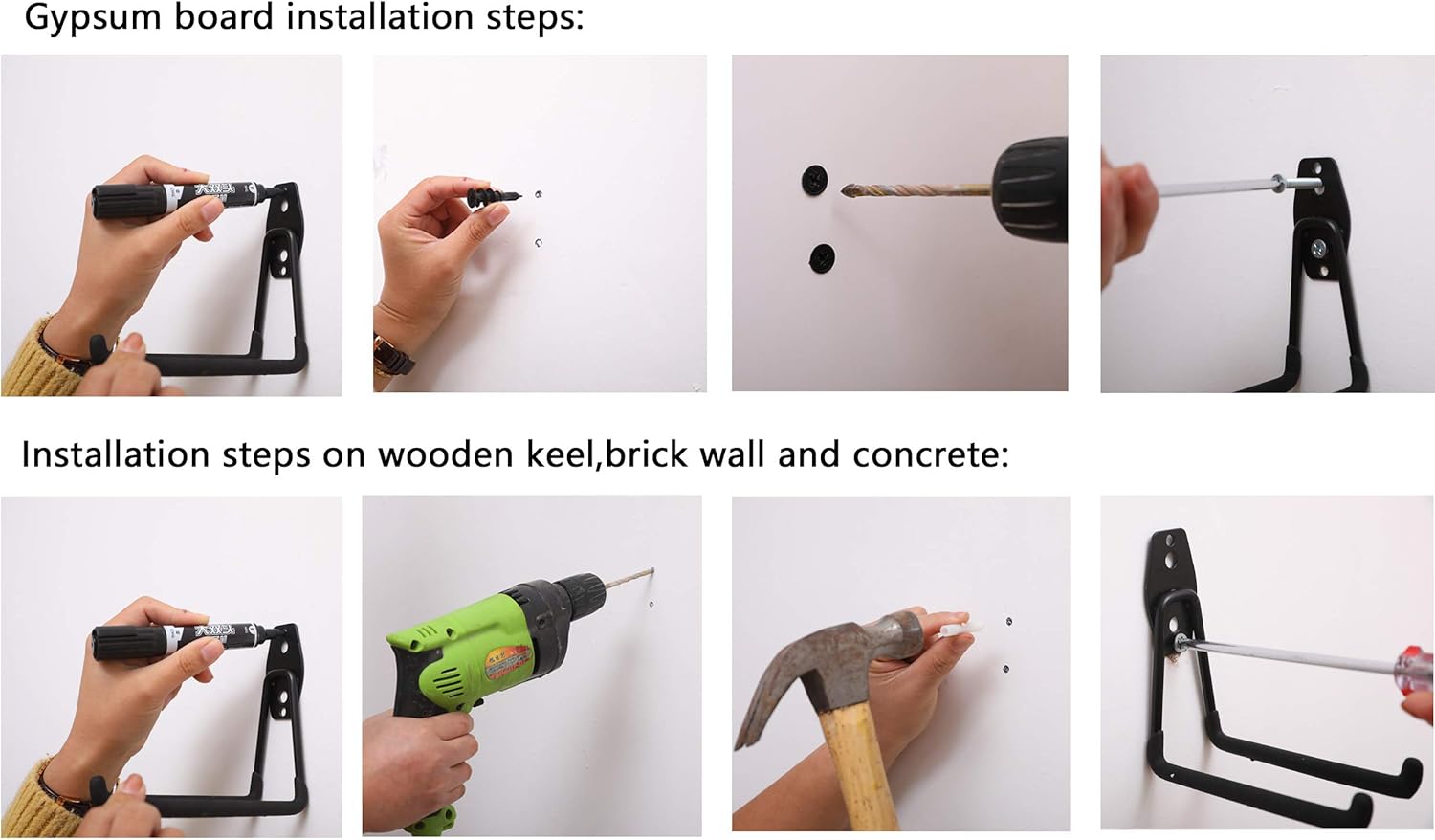 Gypsum board installation steps:

Installation steps on wooden keel,brick wall and concrete: