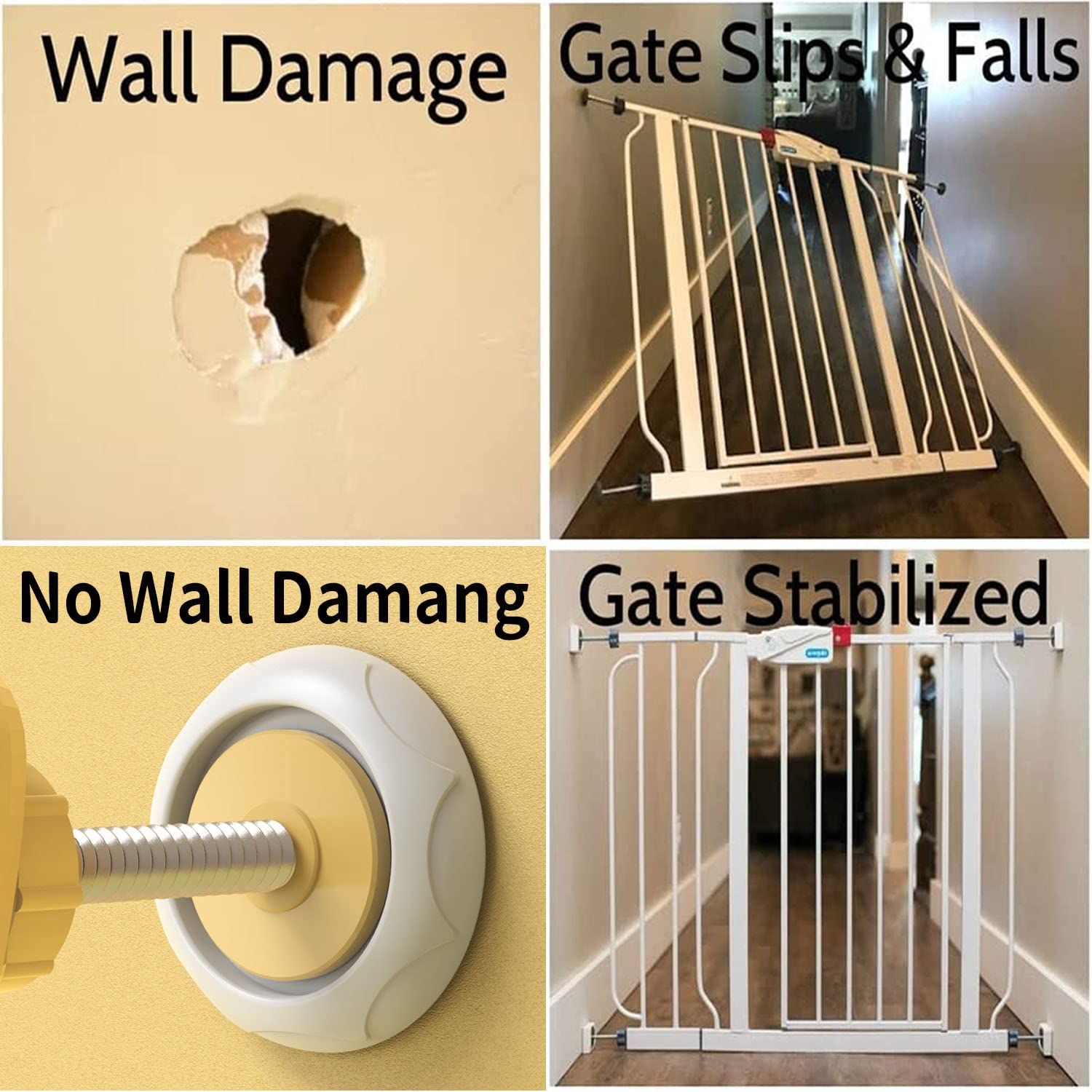 Wall Damage

Gate Slips & Falls

No Wall Damang

Gate Stabilized