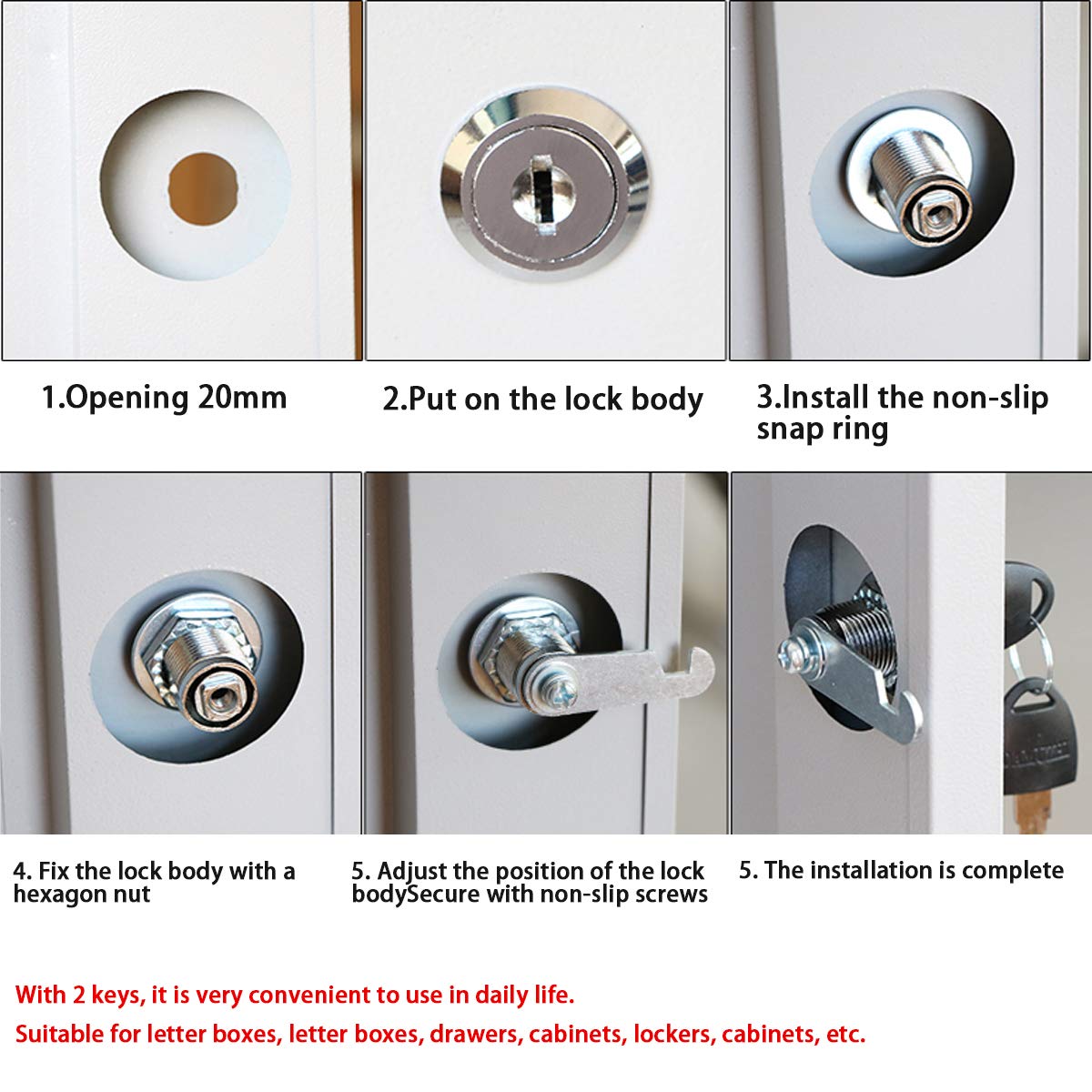 1.Opening 20mm

2.Put on the lock body

3.Install the non-slip snap ring

4. Fix the lock body with a hexagon nut

5. Adjust the position of the lock bodySecure with non-slip screws

5. The installation is complete

With 2 keys, it is very convenient to use in daily life.

Suitable for letter boxes, letter boxes, drawers, cabinets, lockers, cabinets, etc.