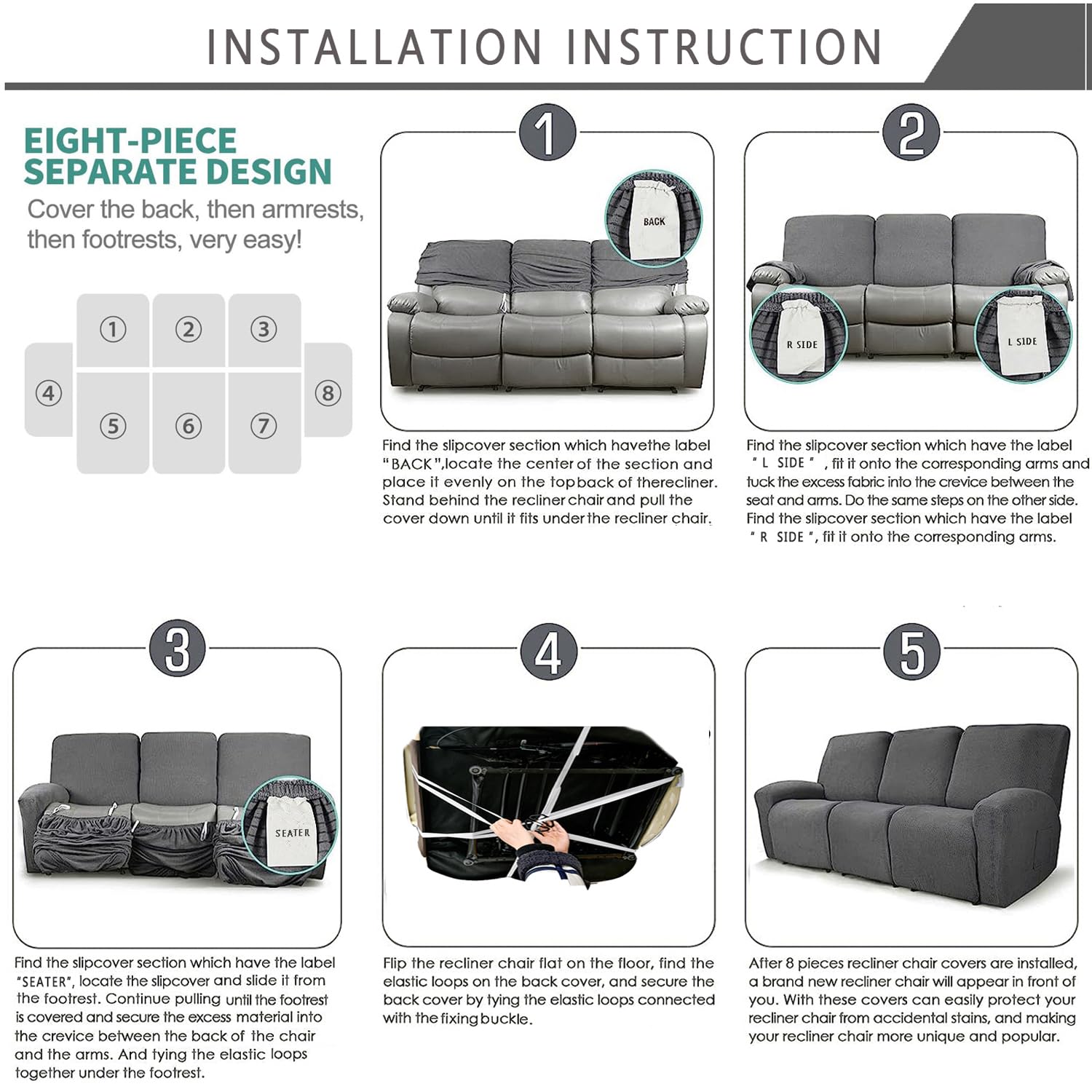 INSTALLATION INSTRUCTION

EIGHT-PIECE SEPARATE DESIGN

Cover the back, then armrests, then footrests, very easy!

①
②
③
④
⑤
⑥
⑦
⑧

1

BACK

Find the slipcover section which havethe label "BACK",locate the center of the section and place it evenly on the topback of therecliner. Stand behind the recliner chair and pull the cover down until it fits under the recliner chair.

2

R SIDE

L SIDE

Find the slipcover section which have the label " L SIDE " , fit it onto the corresponding arms and tuck the excess fabric into the crevice between the seat and arms. Do the same steps on the other side. Find the slipcover section which have the label " R SIDE ", fit it onto the corresponding arms.

3

SEATER

Find the slipcover section which have the label "SEATER", locate the slipcover and slide it from the footrest. Continue pulling until the footrest is covered and secure the excess material into the crevice between the back of the chair and the arms. And tying the elastic loops together under the footrest.

4

Flip the recliner chair flat on the floor, find the elastic loops on the back cover, and secure the back cover by tying the elastic loops connected with the fixing buckle.

5

After 8 pieces recliner chair covers are installed, a brand new recliner chair will appear in front of you. With these covers can easily protect your recliner chair from accidental stains, and making your recliner chair more unique and popular.