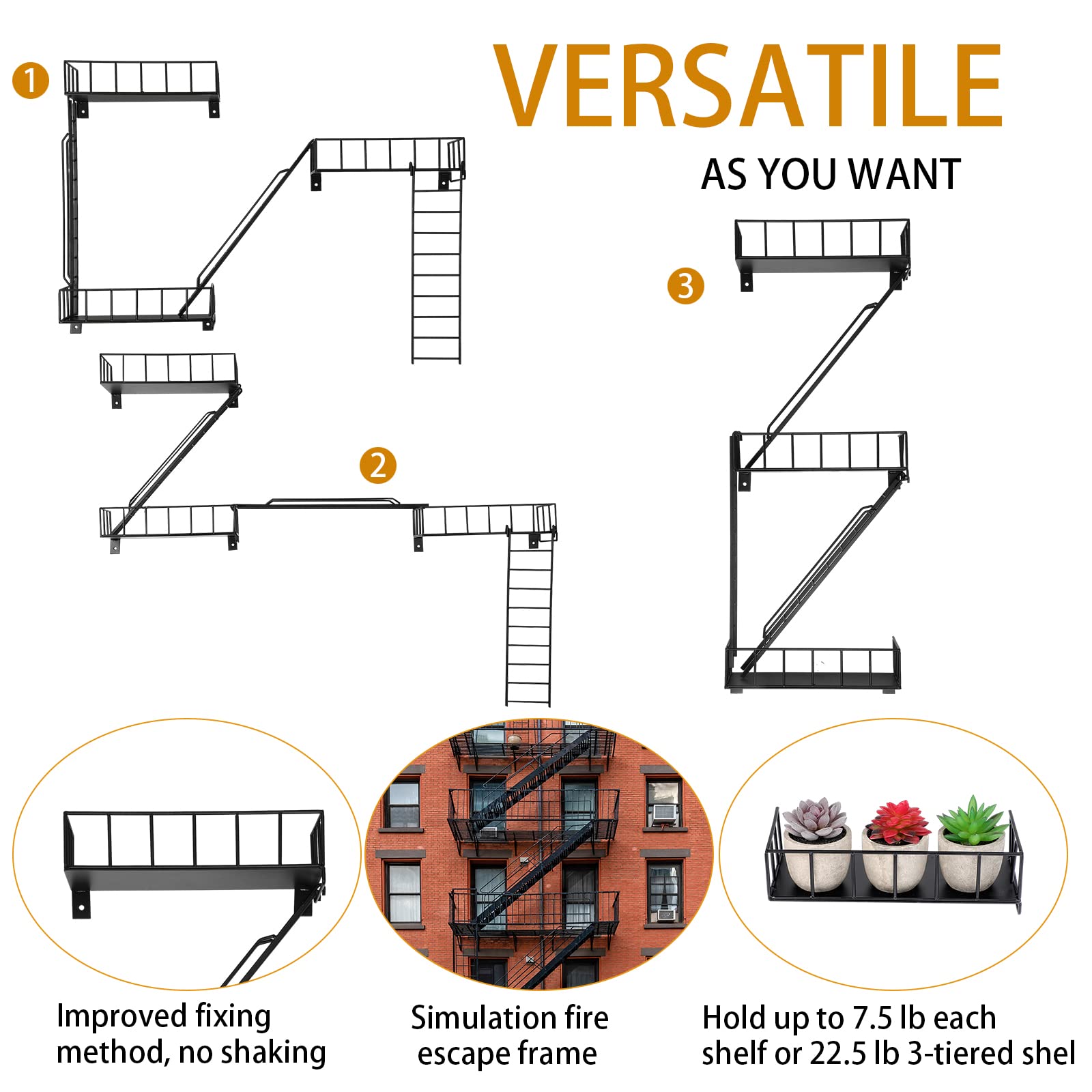 1

VERSATILE

AS YOU WANT

3

2

Improved fixing method, no shaking

Simulation fire escape frame

Hold up to 7.5 lb each shelf or 22.5 lb 3-tiered shel