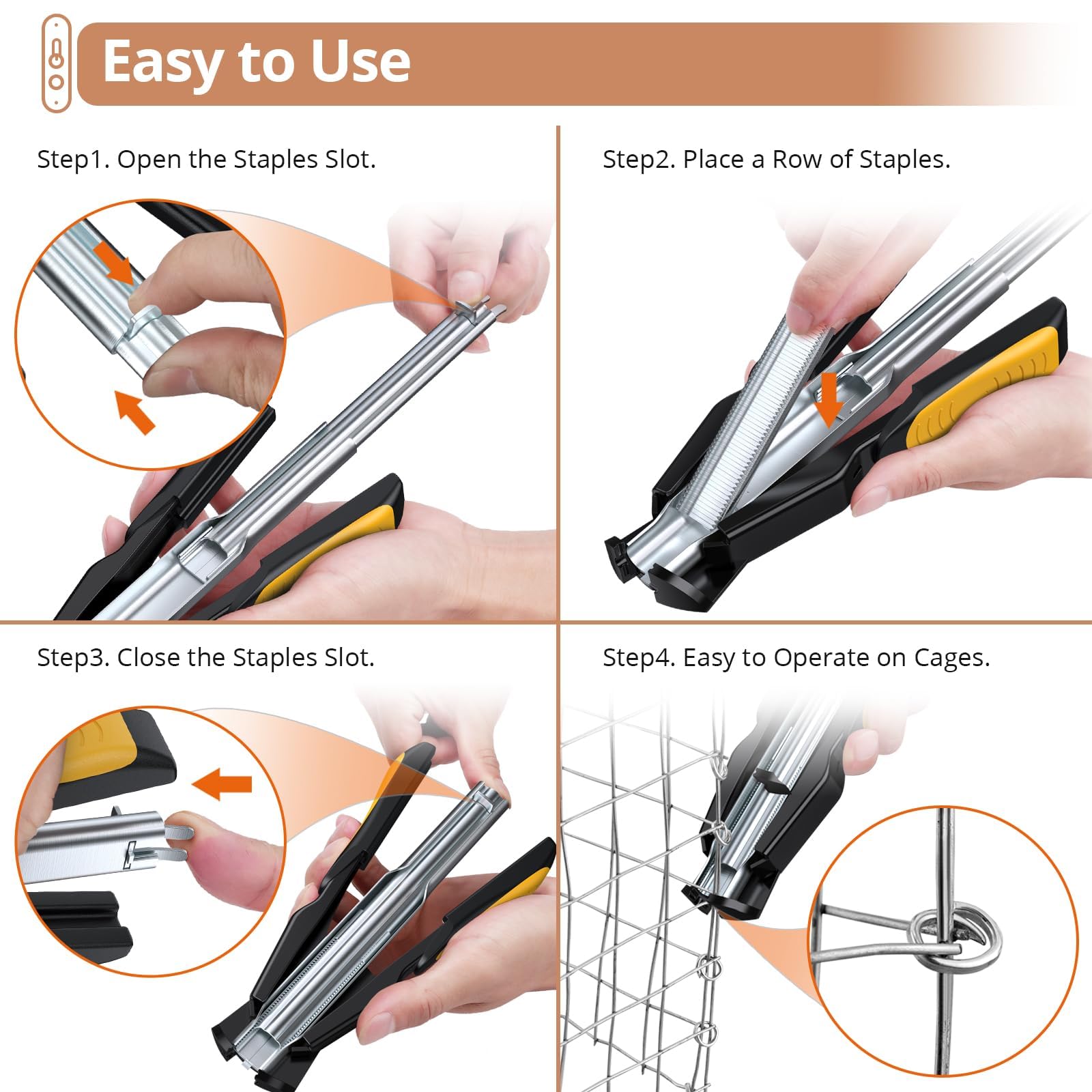 Easy to Use

Step1. Open the Staples Slot.

Step2. Place a Row of Staples.

Step3. Close the Staples Slot.

Step4. Easy to Operate on Cages.