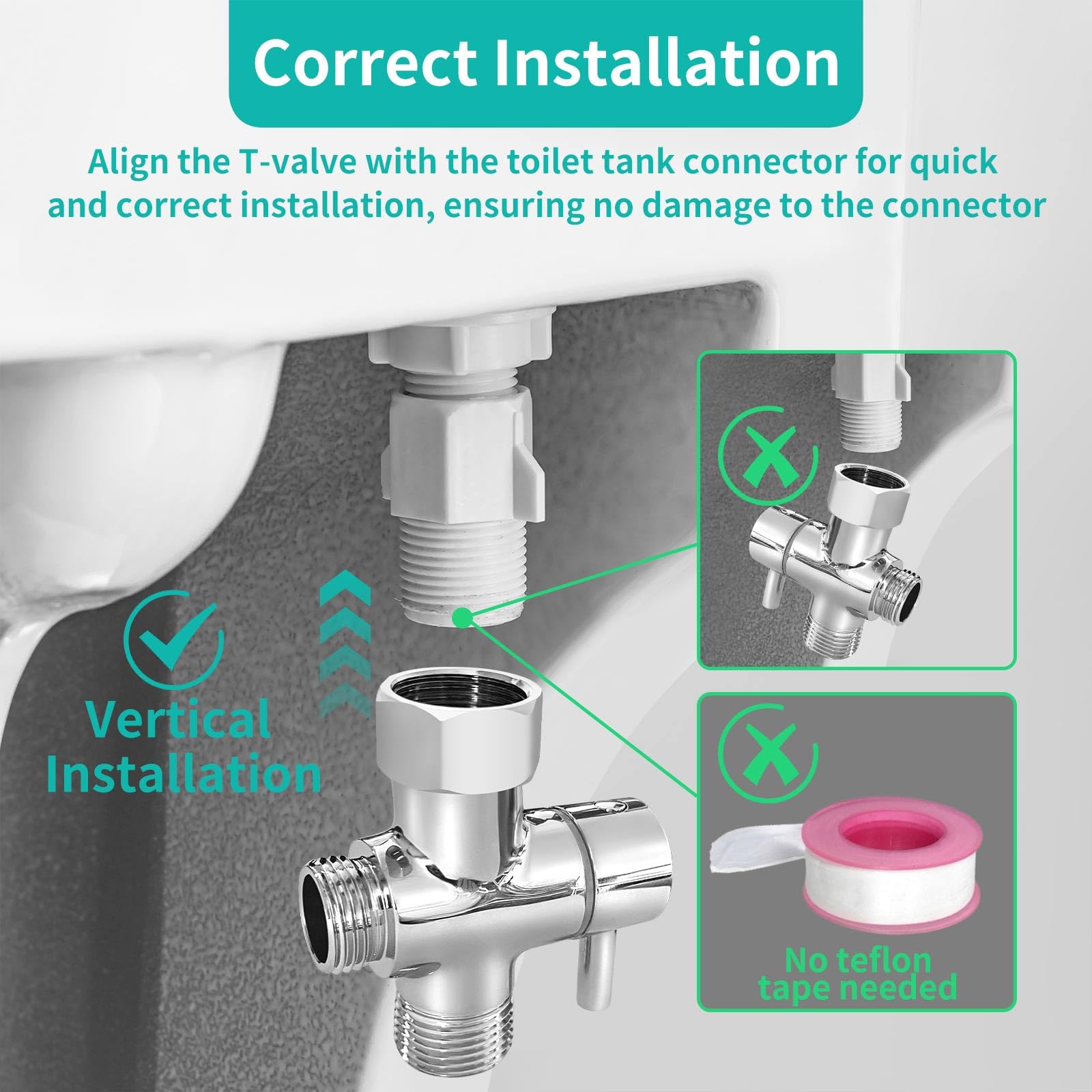 Correct Installation

Align the T-valve with the toilet tank connector for quick and correct installation, ensuring no damage to the connector

Vertical Installation

No teflon tape needed