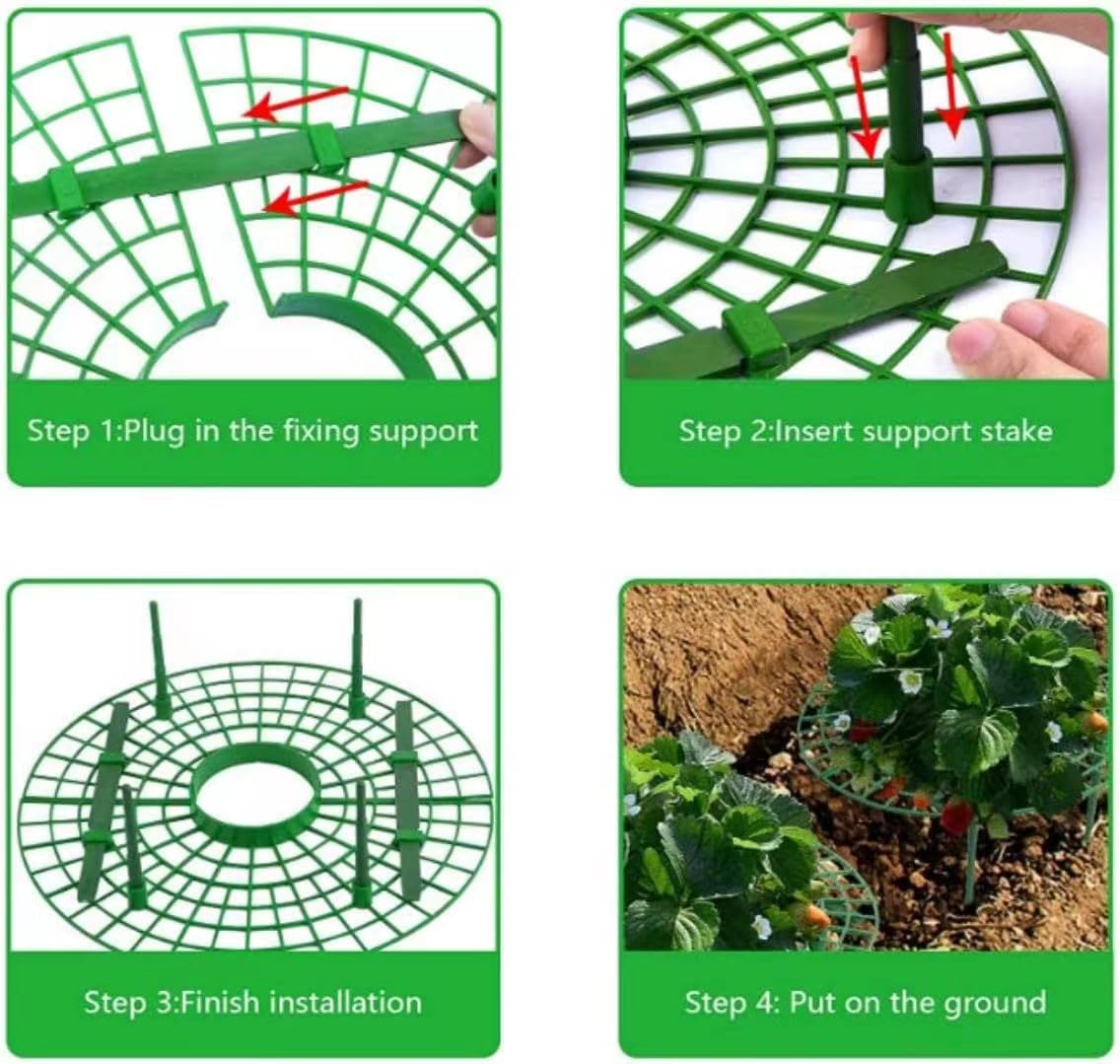 Step 1:Plug in the fixing support

Step 2:Insert support stake

Step 3:Finish installation

Step 4: Put on the ground