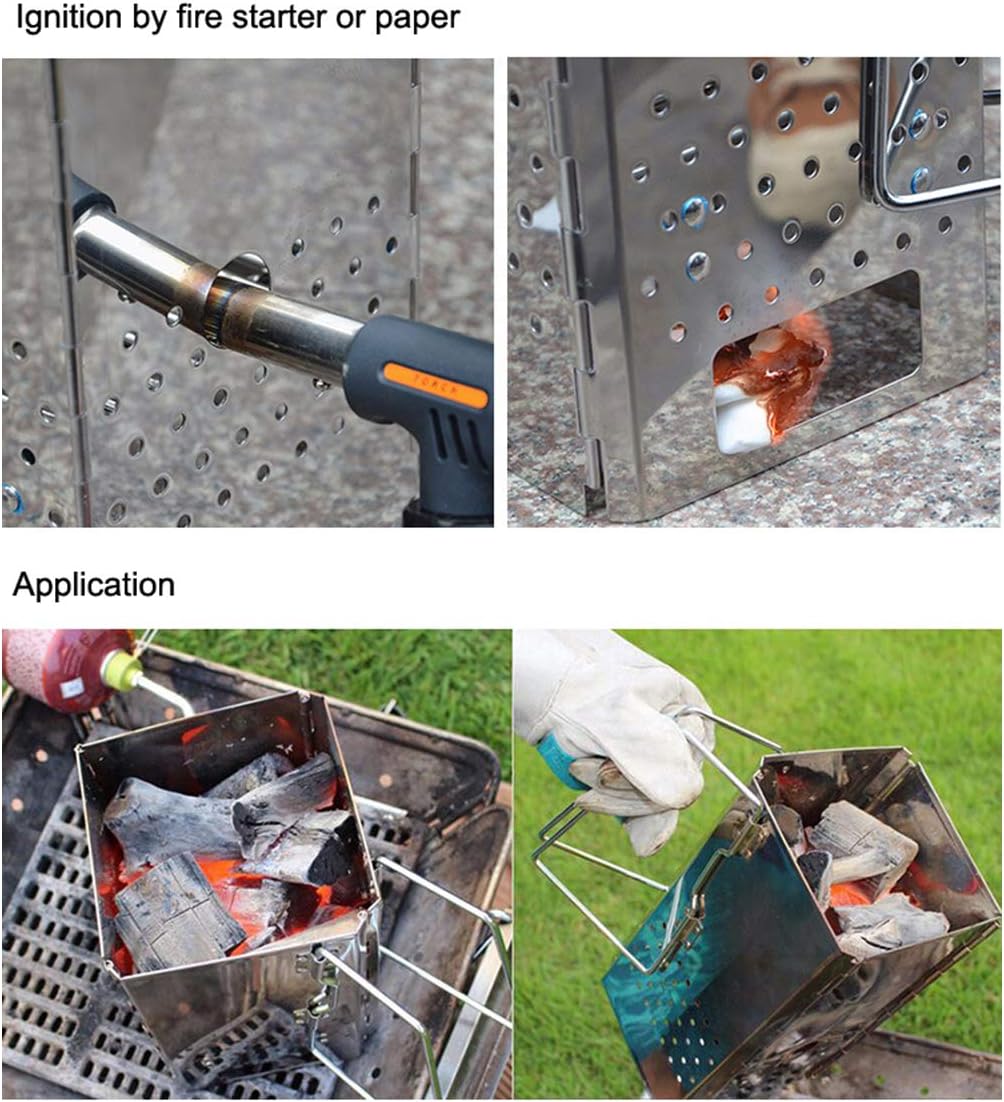 Ignition by fire starter or paper

TORCH

Application