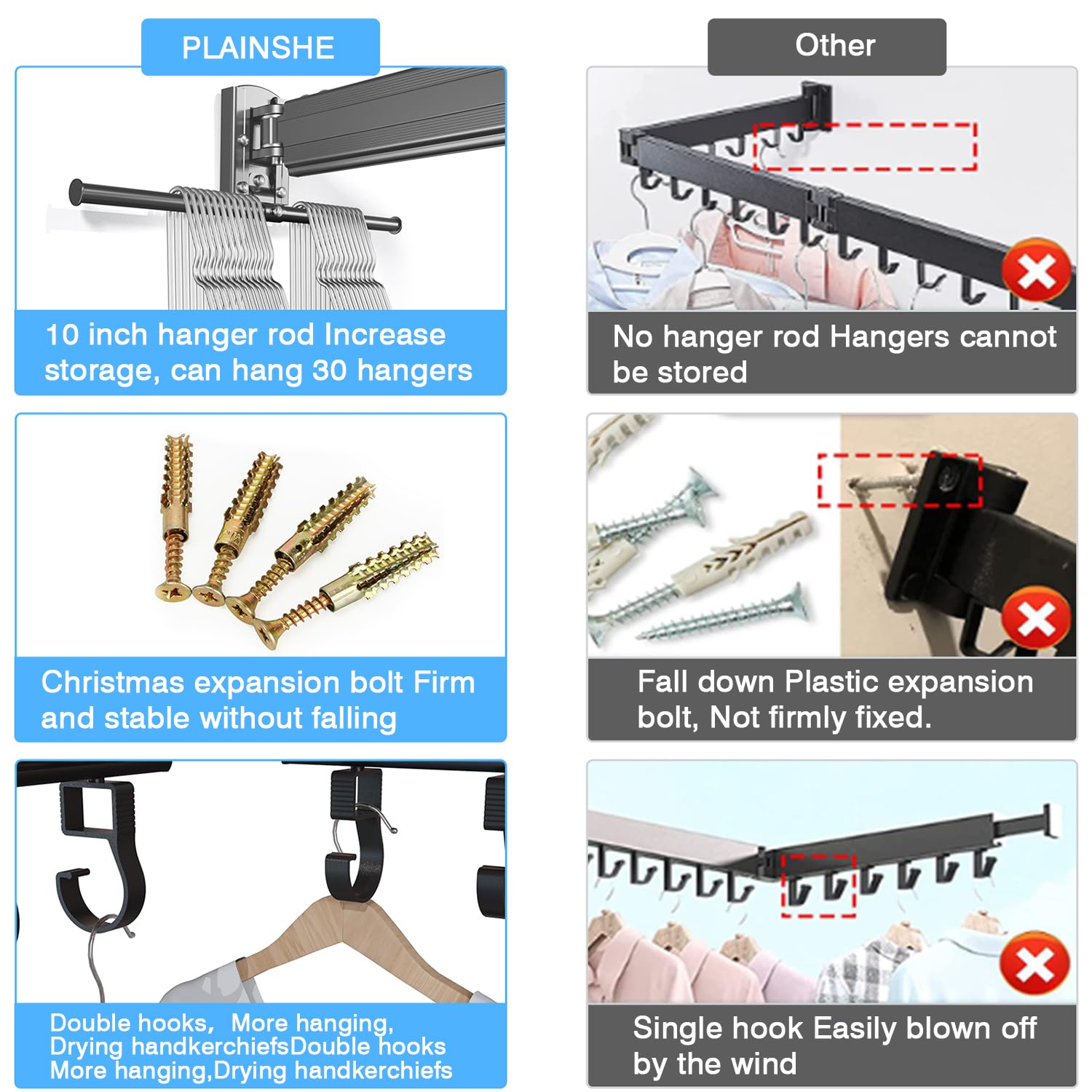 PLAINSHE

10 inch hanger rod Increase storage, can hang 30 hangers

Christmas expansion bolt Firm and stable without falling

Double hooks, More hanging, Drying handkerchiefsDouble hooks More hanging,Drying handkerchiefs

Other

No hanger rod Hangers cannot be stored

Fall down Plastic expansion bolt, Not firmly fixed.

Single hook Easily blown off by the wind