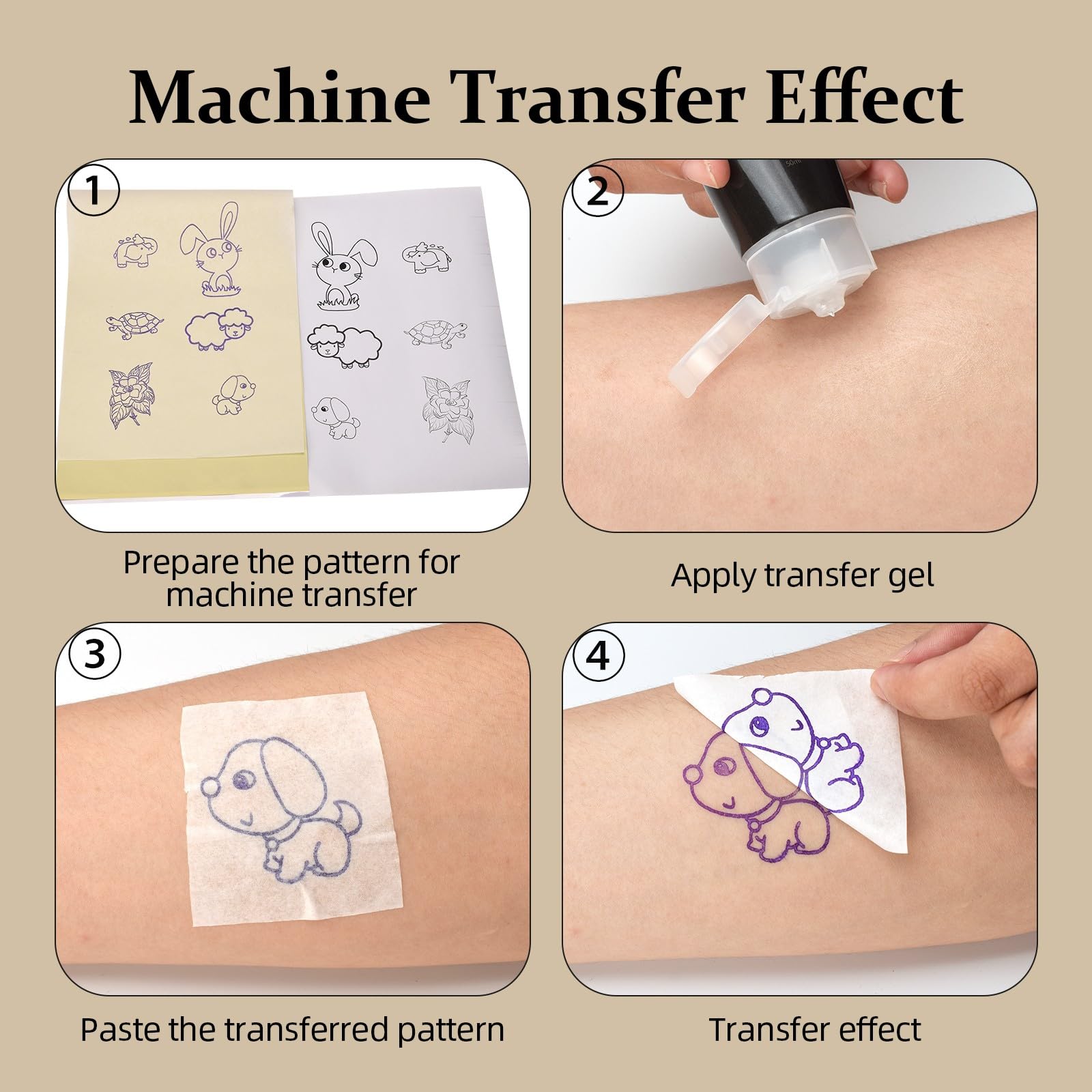 Machine Transfer Effect

1

Prepare the pattern for machine transfer

2

50ml

Apply transfer gel

3

Paste the transferred pattern

4

Transfer effect