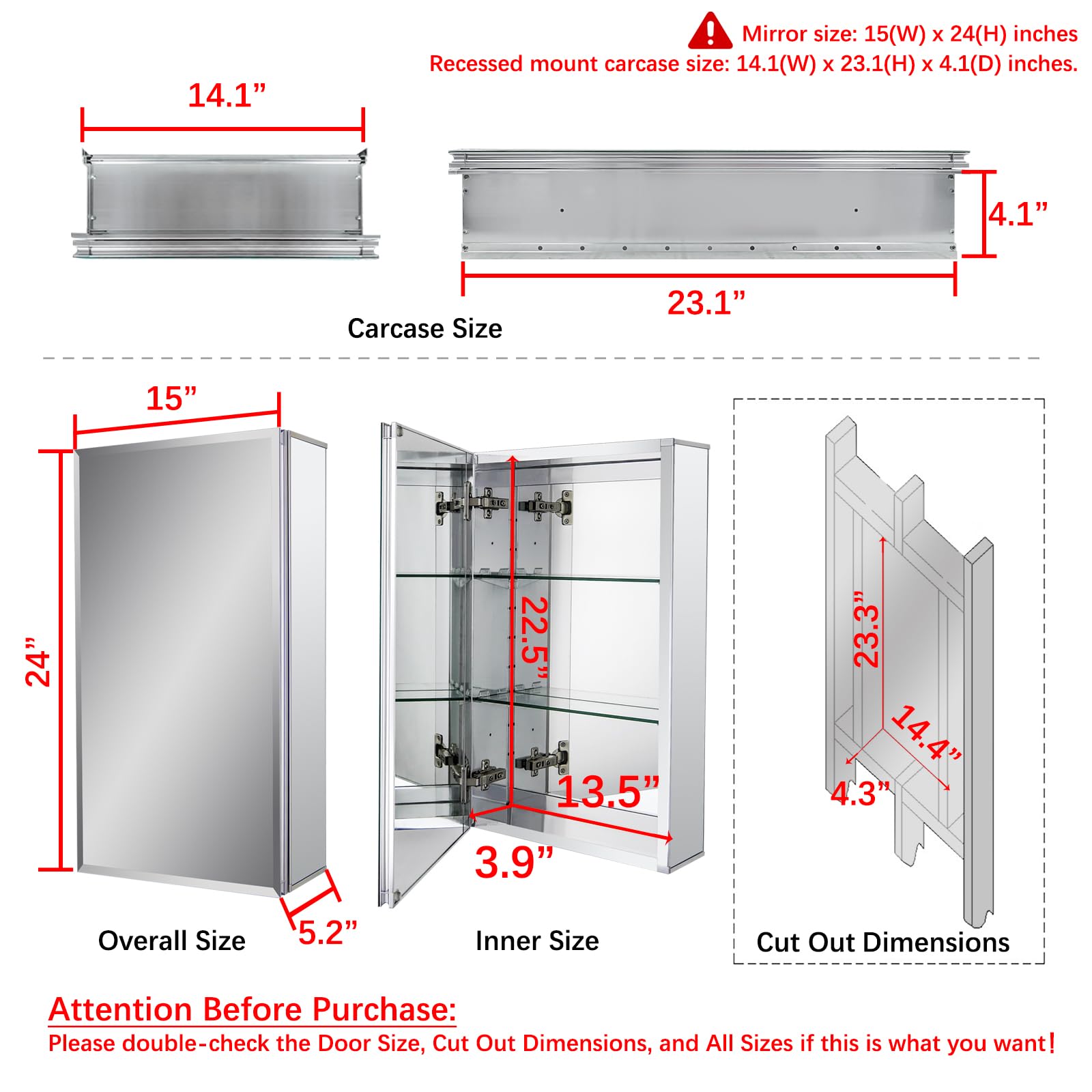 Mirror size: 15(W) x 24(H) inches
Recessed mount carcase size: 14.1(W) x 23.1(H) x 4.1(D) inches.

14.1”

4.1”

23.1”

Carcase Size

15”

24”

5.2”

Overall Size

22.5”

13.5”

3.9”

Inner Size

23.3”

14.4”

4.3”

Cut Out Dimensions

Attention Before Purchase:
Please double-check the Door Size, Cut Out Dimensions, and All Sizes if this is what you want!