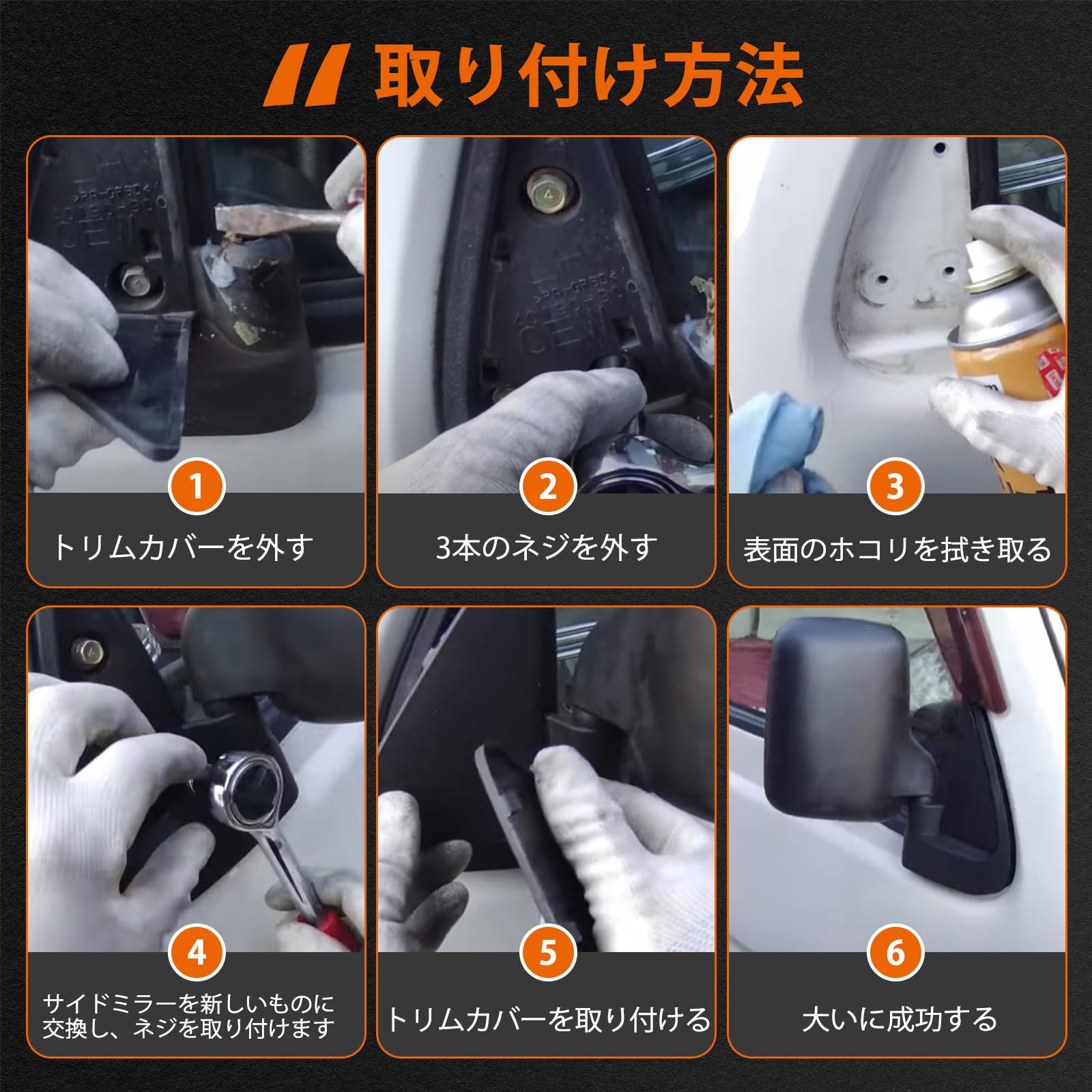 取り付け方法

1
トリムカバーを外す

2
3本のネジを外す

3
表面のホコリを拭き取る

4
サイドミラーを新しいものに交換し、ネジを取り付けます

5
トリムカバーを取り付ける

6
大いに成功する