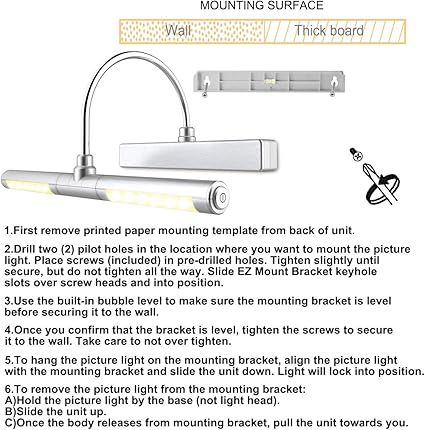 MOUNTING SURFACE

Wall

Thick board

1.First remove printed paper mounting template from back of unit.

2.Drill two (2) pilot holes in the location where you want to mount the picture light. Place screws (included) in pre-drilled holes. Tighten slightly until secure, but do not tighten all the way. Slide EZ Mount Bracket keyhole slots over screw heads and into position.

3.Use the built-in bubble level to make sure the mounting bracket is level before securing it to the wall.

4.Once you confirm that the bracket is level, tighten the screws to secure it to the wall. Take care to not over tighten.

5.To hang the picture light on the mounting bracket, align the picture light with the mounting bracket and slide the unit down. Light will lock into position.

6.To remove the picture light from the mounting bracket:
A)Hold the picture light by the base (not light head).
B)Slide the unit up.
C)Once the body releases from mounting bracket, pull the unit towards you.