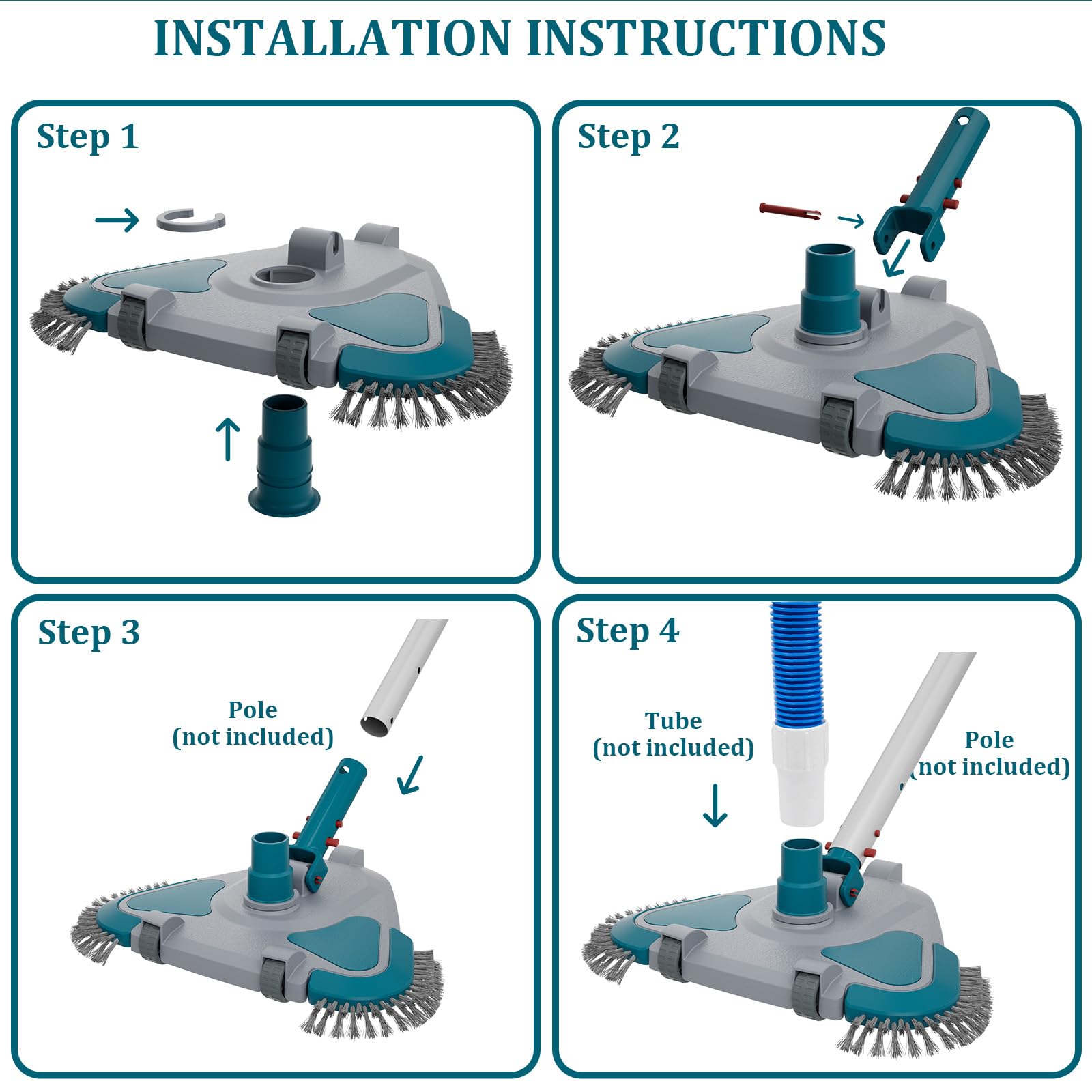 INSTALLATION INSTRUCTIONS

Step 1

Step 2

Step 3

Pole
(not included)

Step 4

Tube
(not included)

Pole
(not included)