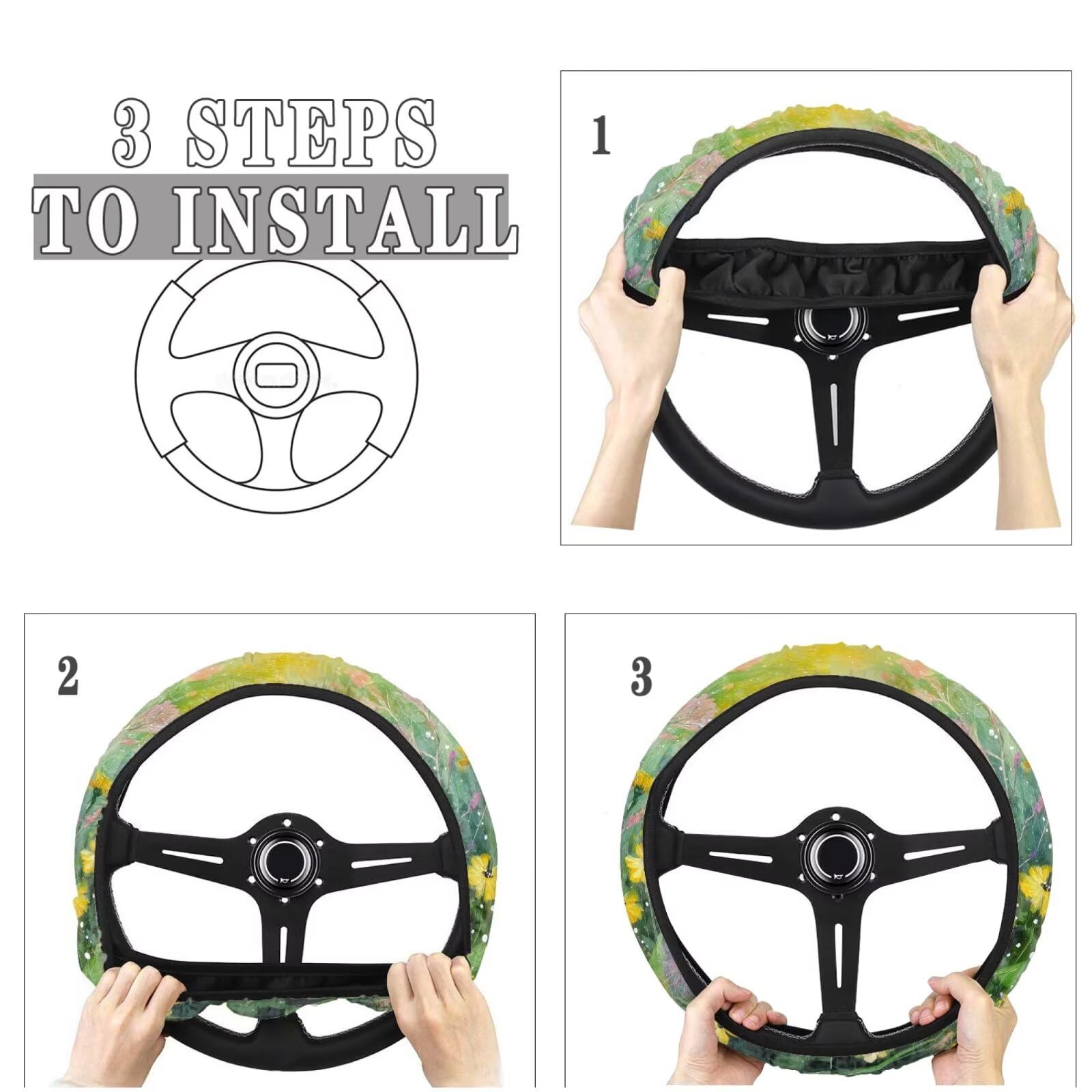 3 STEPS
TO INSTALL

1

2

3