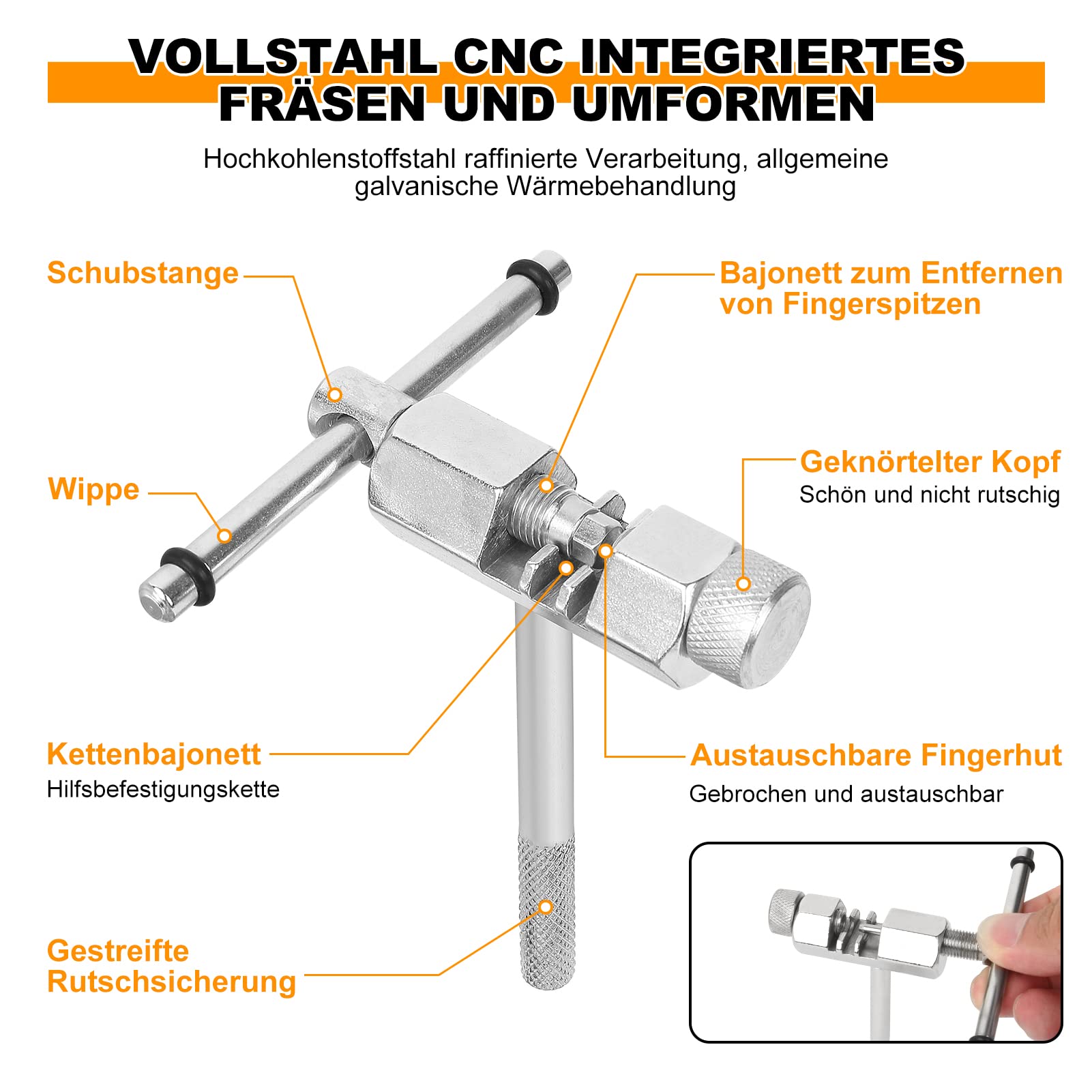 VOLLSTAHL CNC INTEGRIERTES FRÄSEN UND UMFORMEN

Hochkohlenstoffstahl raffinierte Verarbeitung, allgemeine galvanische Wärmebehandlung

Schubstange

Bajonett zum Entfernen von Fingerspitzen

Wippe

Geknörtelter Kopf
Schön und nicht rutschig

Kettenbajonett
Hilfsbefestigungskette

Austauschbare Fingerhut
Gebrochen und austauschbar

Gestreifte Rutschsicherung