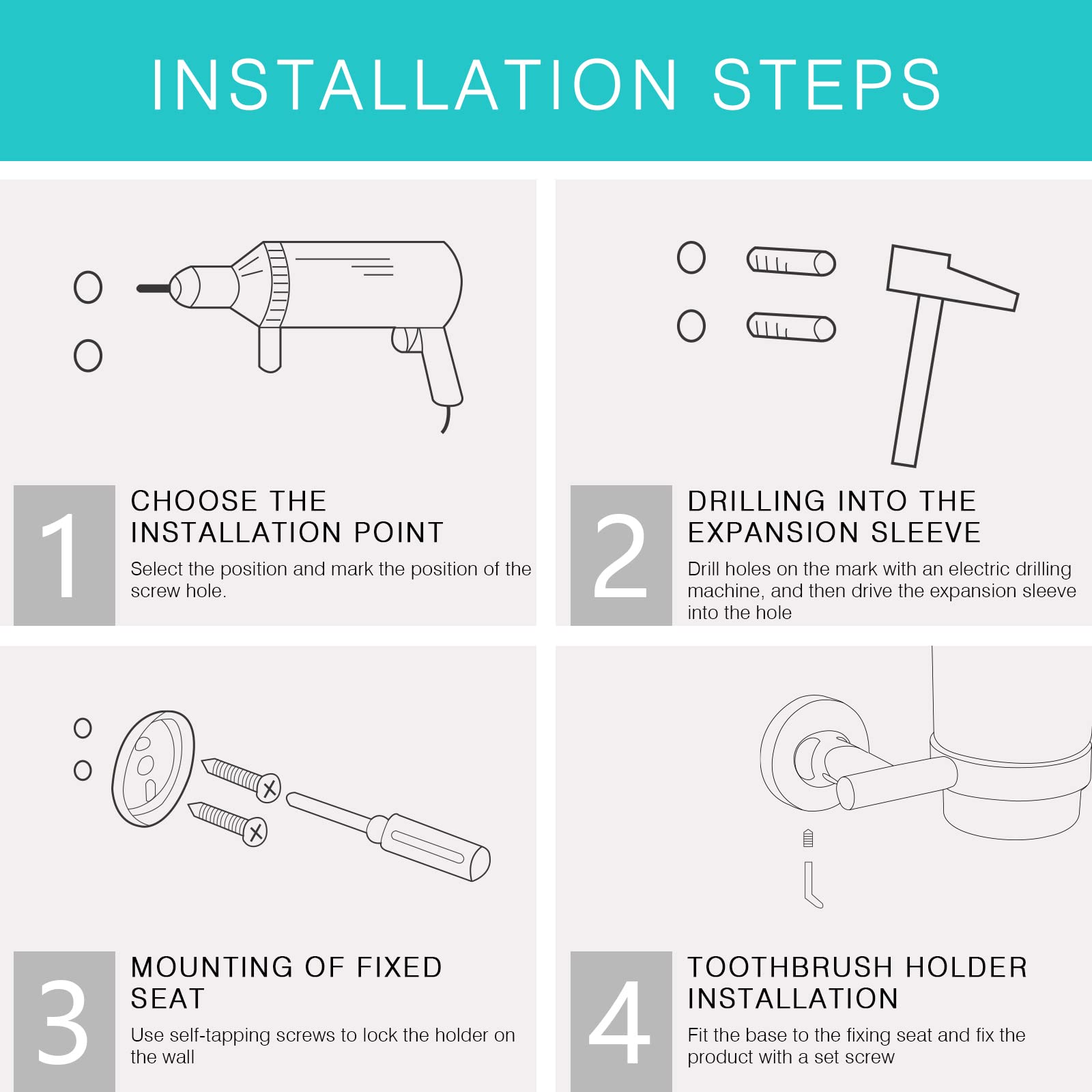 INSTALLATION STEPS

1

CHOOSE THE INSTALLATION POINT

Select the position and mark the position of the screw hole.

2

DRILLING INTO THE EXPANSION SLEEVE

Drill holes on the mark with an electric drilling machine, and then drive the expansion sleeve into the hole

3

MOUNTING OF FIXED SEAT

Use self-tapping screws to lock the holder on the wall

4

TOOTHBRUSH HOLDER INSTALLATION

Fit the base to the fixing seat and fix the product with a set screw