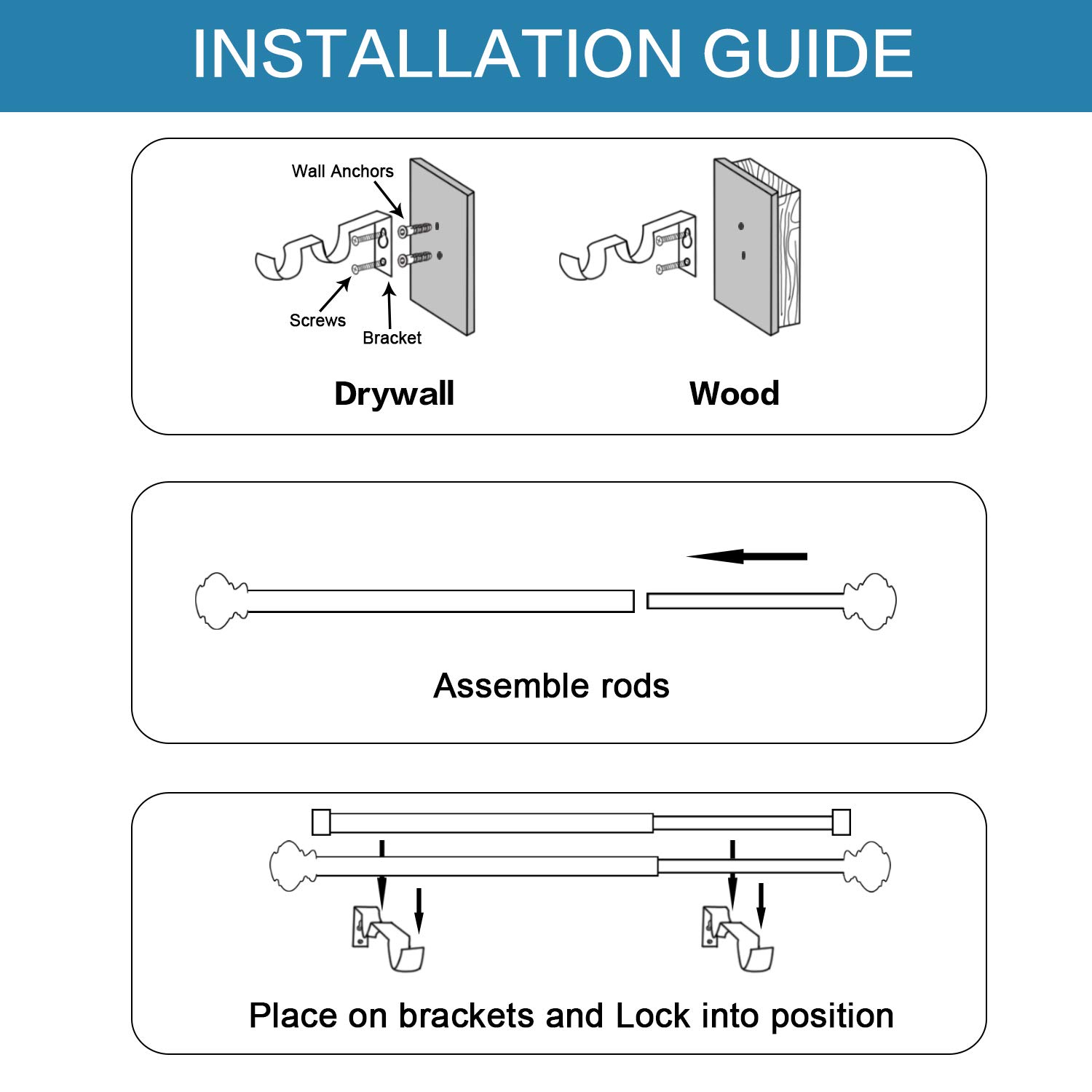 INSTALLATION GUIDE

Wall Anchors

Screws

Bracket

Drywall

Wood

Assemble rods

Place on brackets and Lock into position